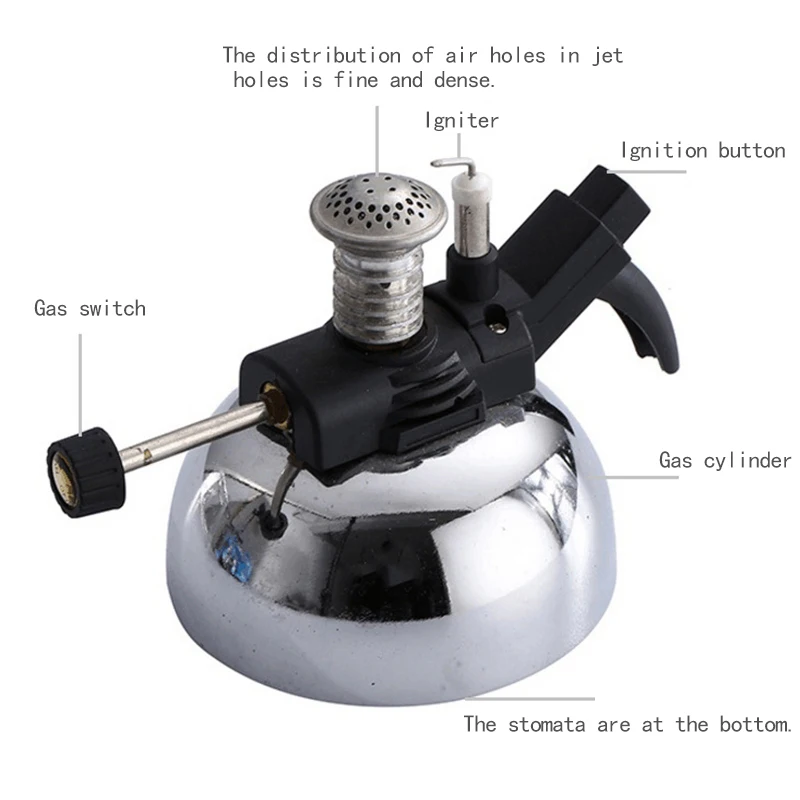 The distribution of air holes in jet holes is fine and dense.

Igniter

Ignition button

Gas switch

Gas cylinder

The stomata are at the bottom.