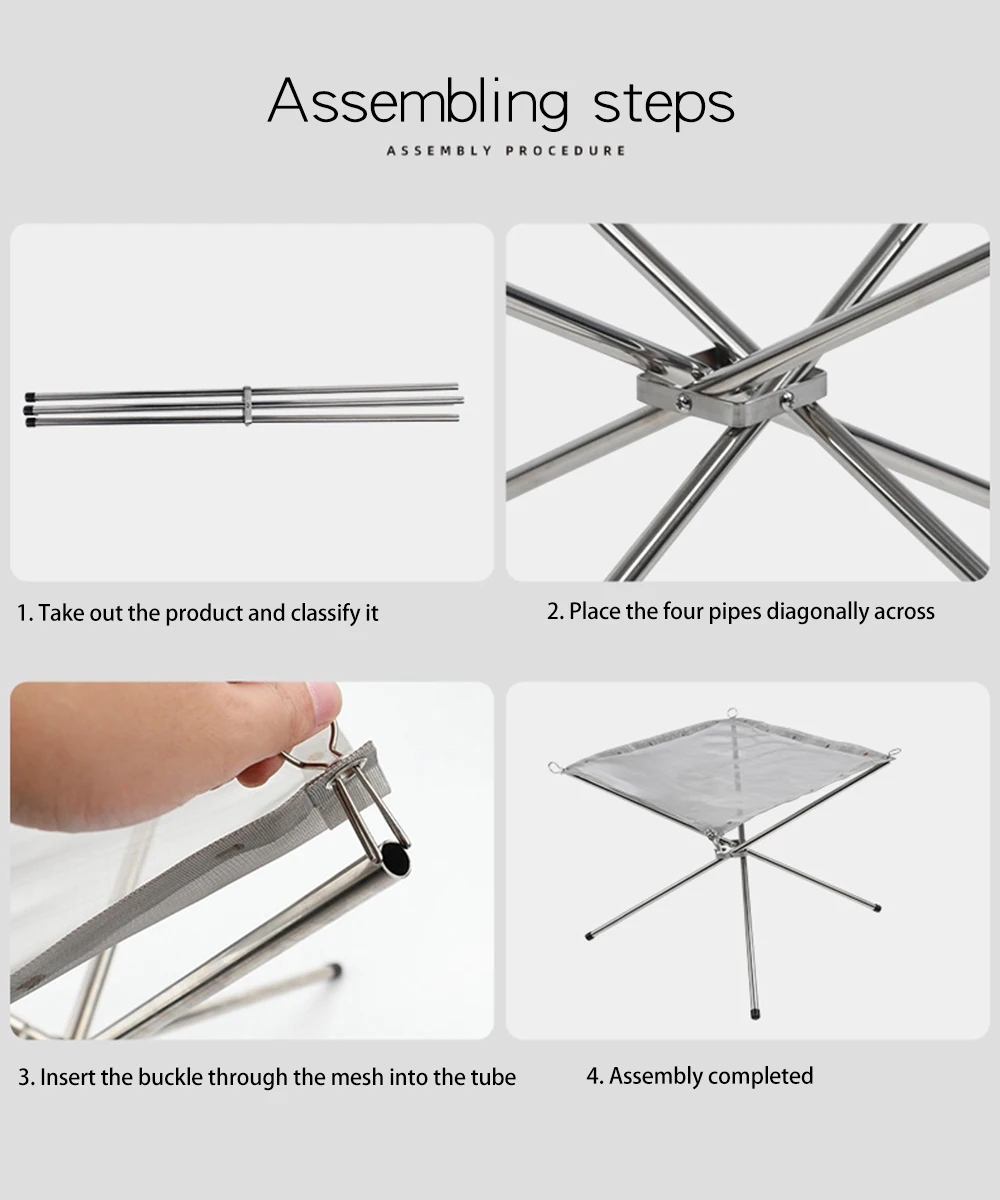 Assembling steps

ASSEMBLY PROCEDURE

1. Take out the product and classify it

2. Place the four pipes diagonally across

3. Insert the buckle through the mesh into the tube

4. Assembly completed