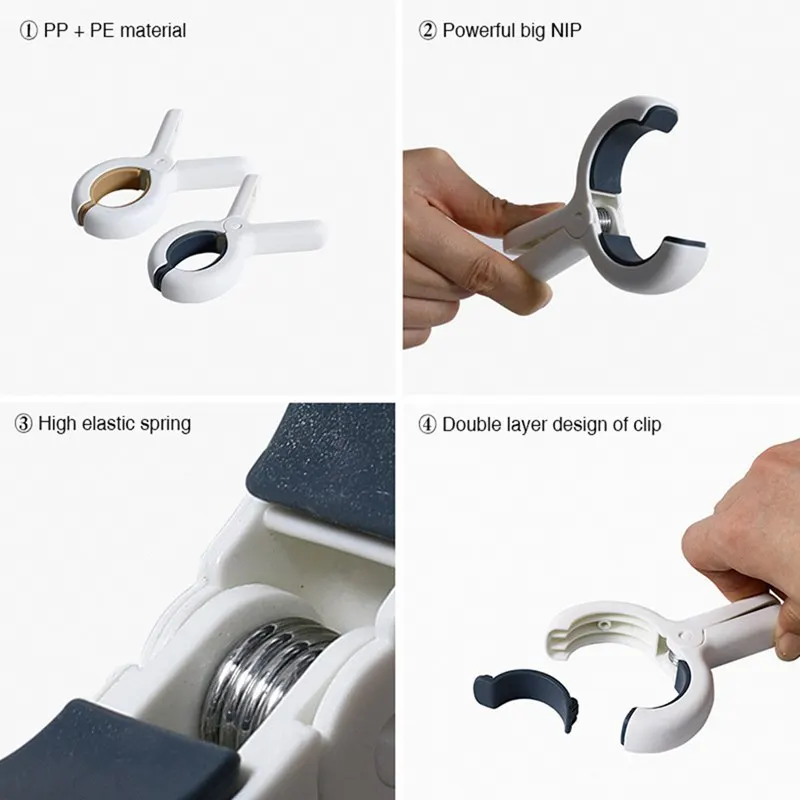 ① PP + PE material

② Powerful big NIP

③ High elastic spring

④ Double layer design of clip