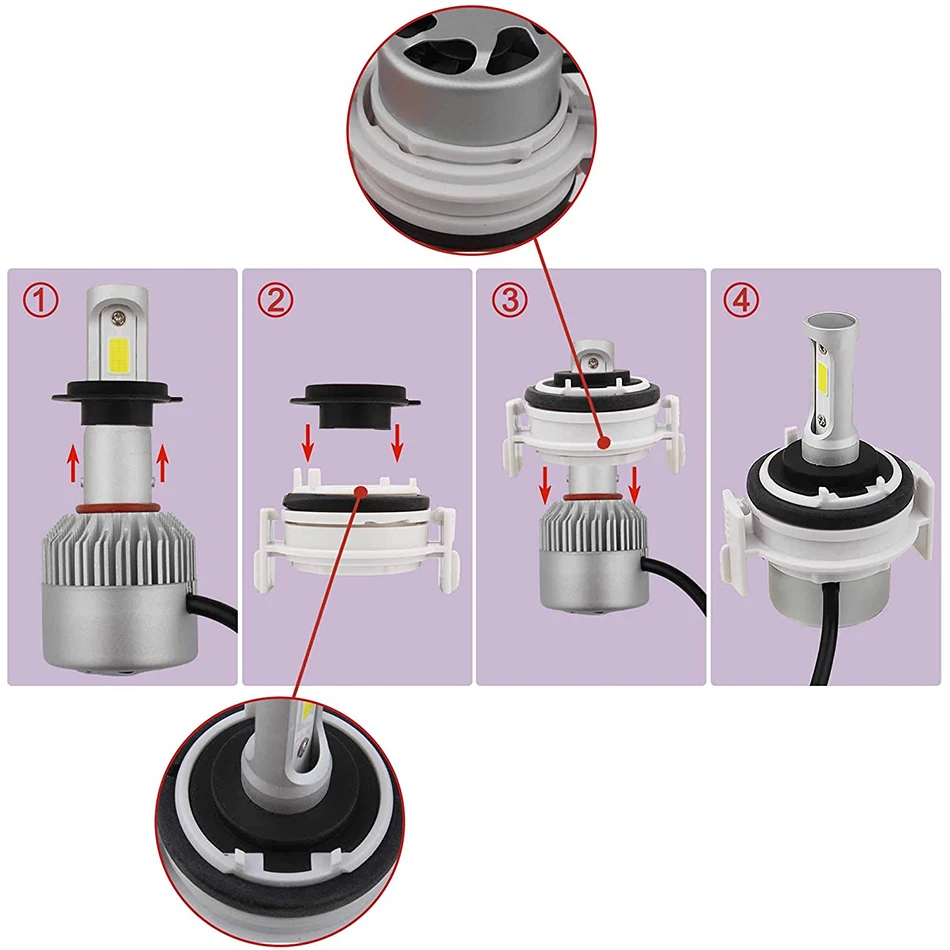 ①
②
③
④