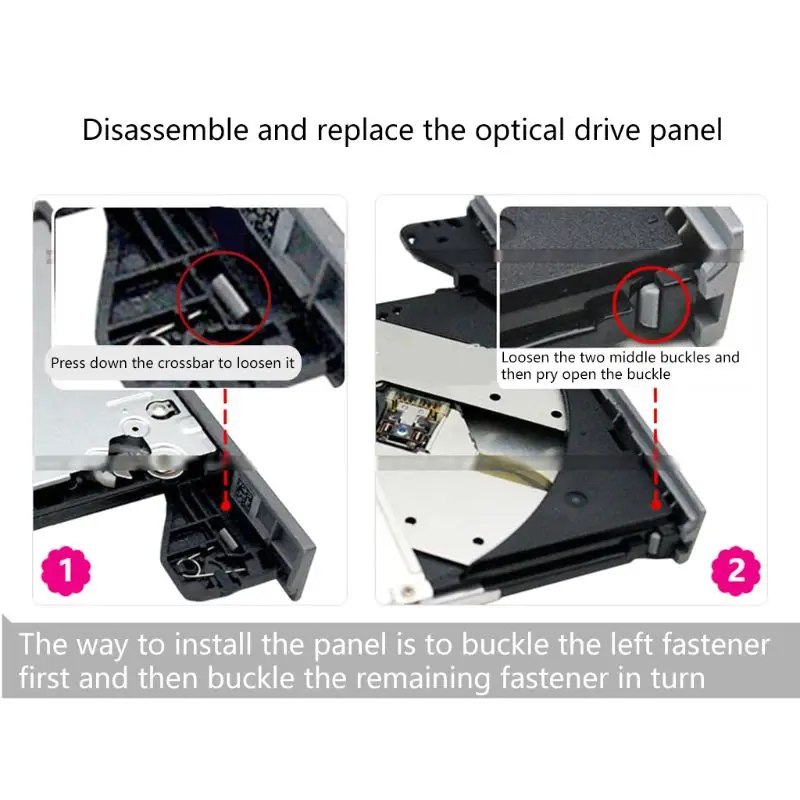 Disassemble and replace the optical drive panel

Press down the crossbar to loosen it

1

Loosen the two middle buckles and then pry open the buckle

2

The way to install the panel is to buckle the left fastener first and then buckle the remaining fastener in turn