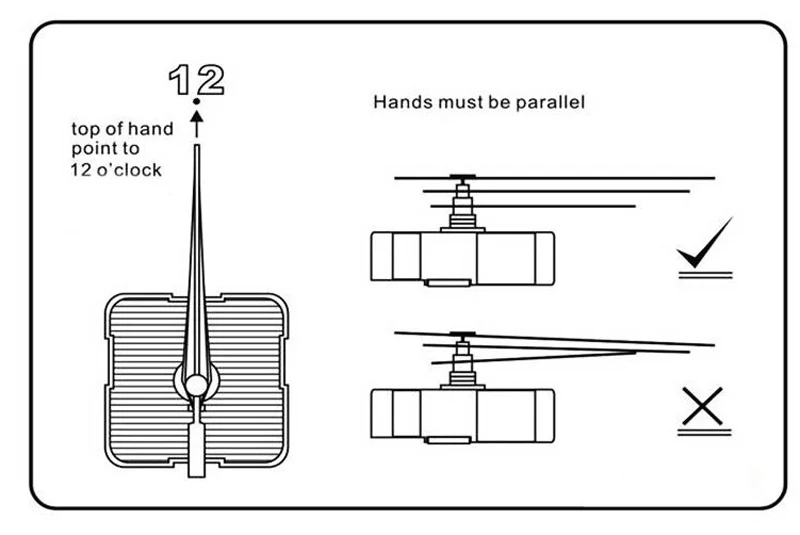 12

top of hand point to 12 o'clock

Hands must be parallel