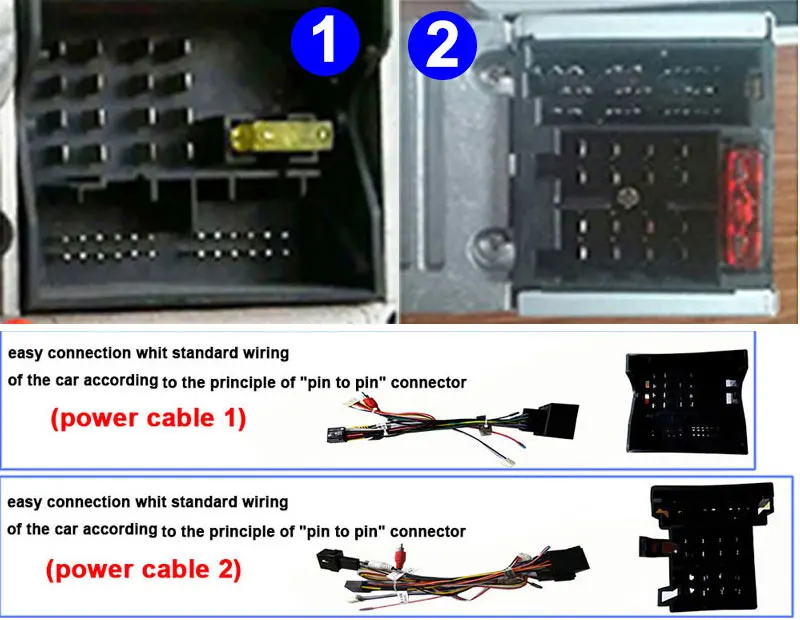 1

2

easy connection whit standard wiring of the car according to the principle of "pin to pin" connector

(power cable 1)

easy connection whit standard wiring of the car according to the principle of "pin to pin" connector

(power cable 2)