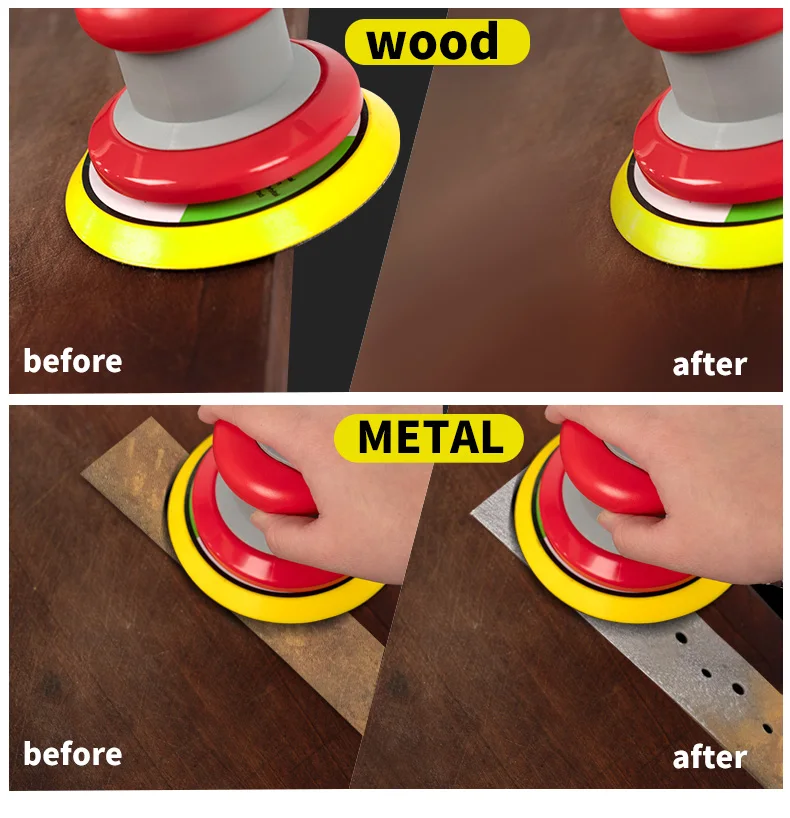 wood

before

after

METAL

before

after