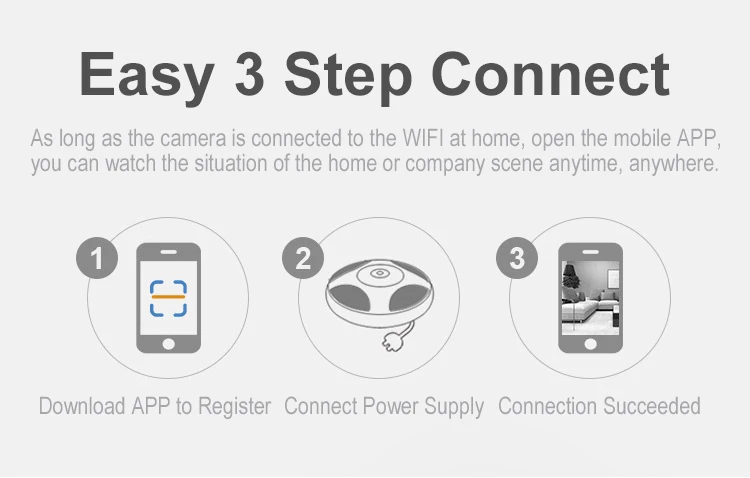 Easy 3 Step Connect

As long as the camera is connected to the WIFI at home, open the mobile APP, you can watch the situation of the home or company scene anytime, anywhere.

1

Download APP to Register

2

Connect Power Supply

3

Connection Succeeded