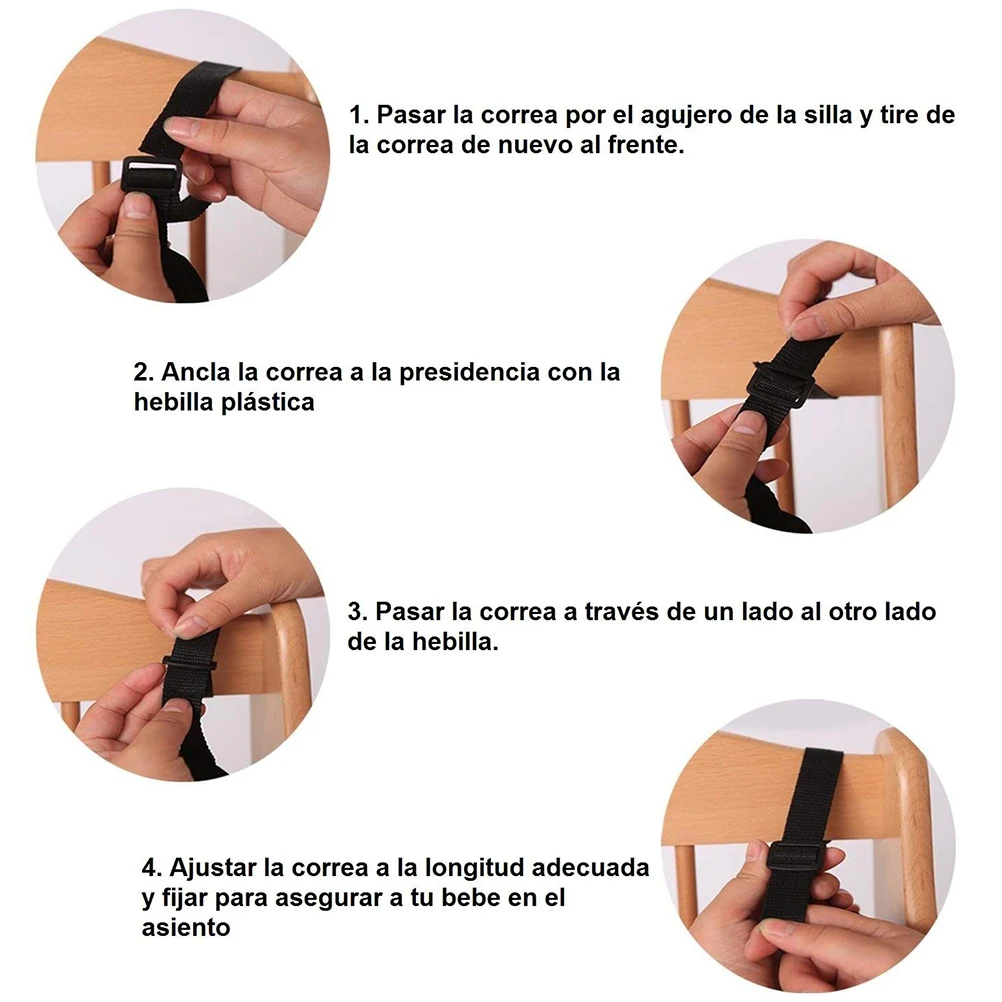 1. Pasar la correa por el agujero de la silla y tire de la correa de nuevo al frente.

2. Ancla la correa a la presidencia con la hebilla plástica

3. Pasar la correa a través de un lado al otro lado de la hebilla.

4. Ajustar la correa a la longitud adecuada y fijar para asegurar a tu bebe en el asiento