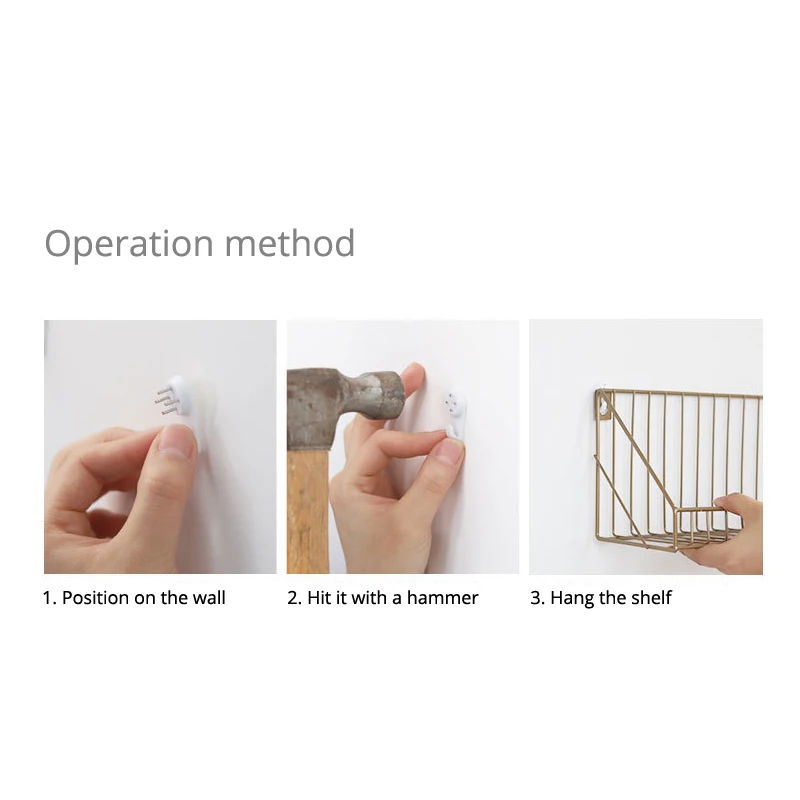 Operation method

1. Position on the wall

2. Hit it with a hammer

3. Hang the shelf