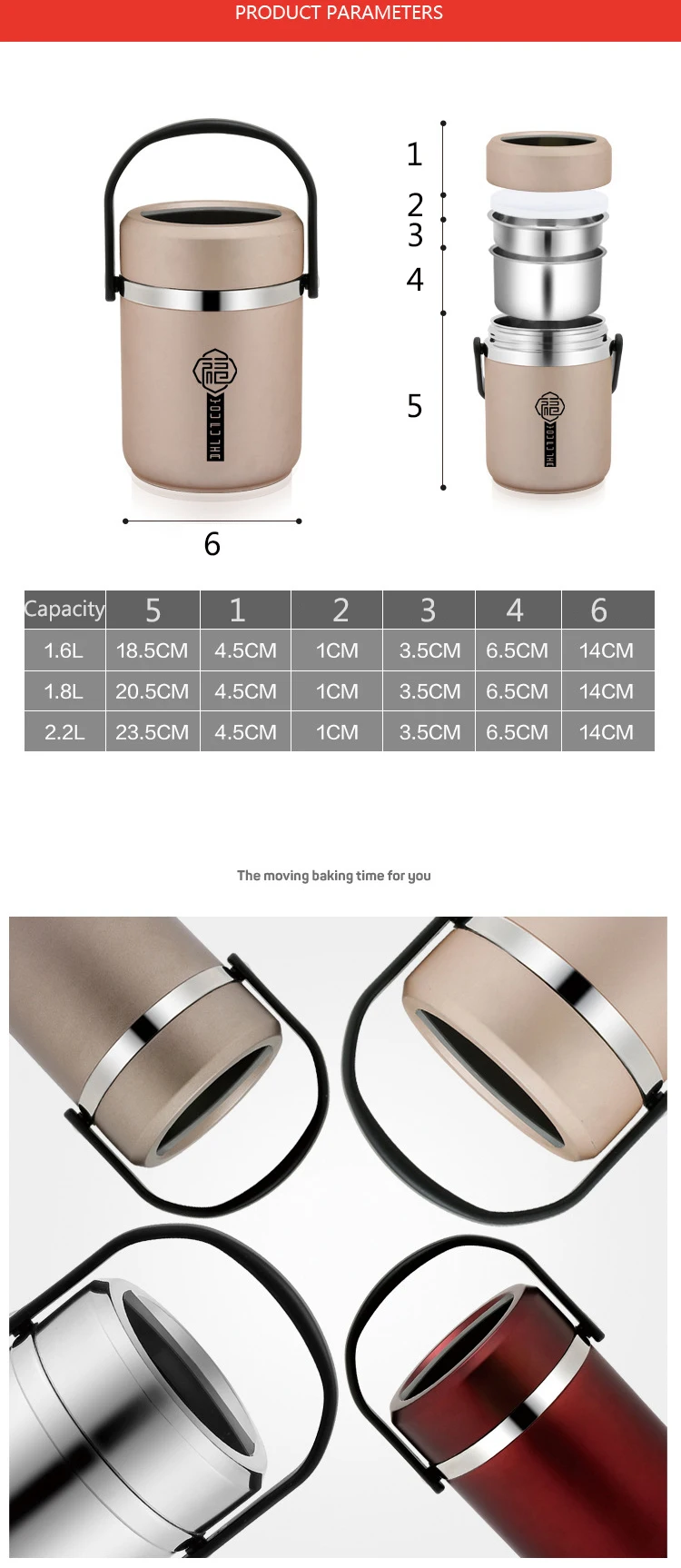 PRODUCT PARAMETERS

1
2
3
4
5

6

| Capacity | 5 | 1 | 2 | 3 | 4 | 6 |
|---|---|---|---|---|---|---|
| 1.6L | 18.5CM | 4.5CM | 1CM | 3.5CM | 6.5CM | 14CM |
| 1.8L | 20.5CM | 4.5CM | 1CM | 3.5CM | 6.5CM | 14CM |
| 2.2L | 23.5CM | 4.5CM | 1CM | 3.5CM | 6.5CM | 14CM |

The moving baking time for you