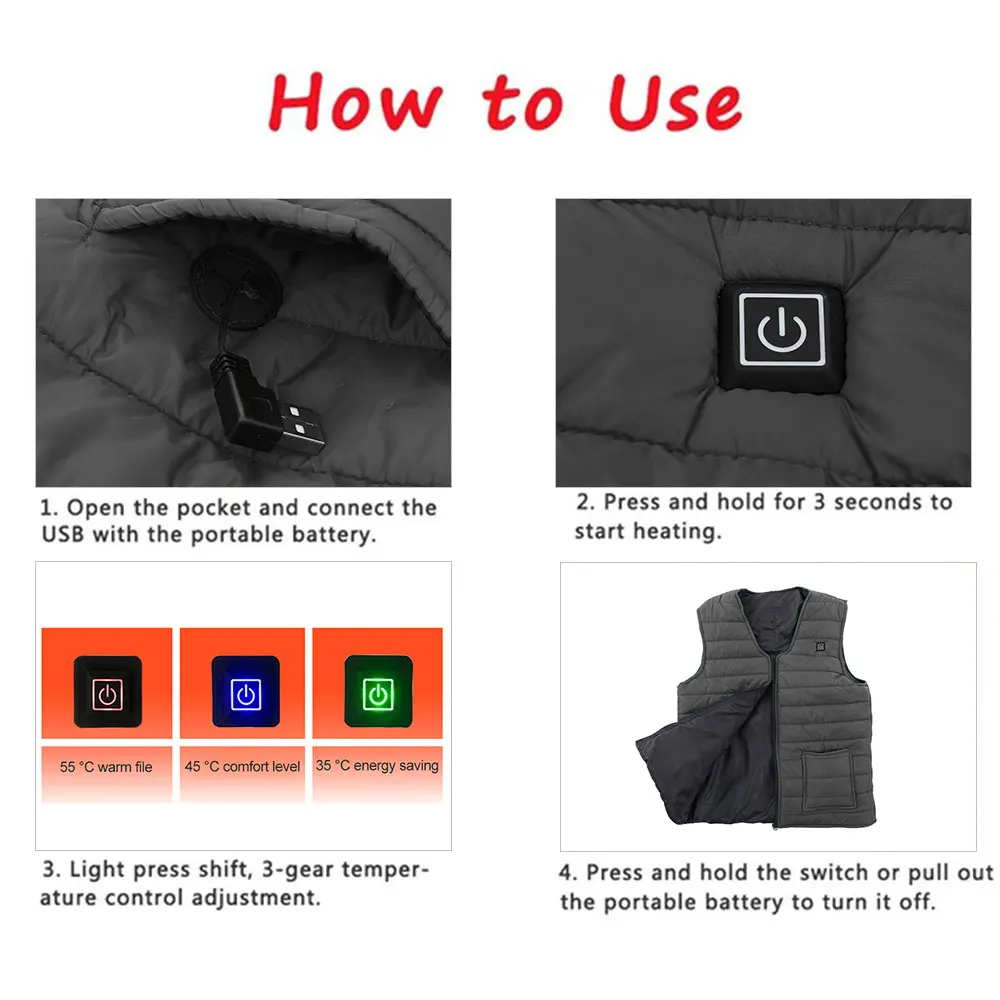 How to Use

1. Open the pocket and connect the USB with the portable battery.

2. Press and hold for 3 seconds to start heating.

55 °C warm file

45 °C comfort level

35 °C energy saving

3. Light press shift, 3-gear temperature control adjustment.

4. Press and hold the switch or pull out the portable battery to turn it off.