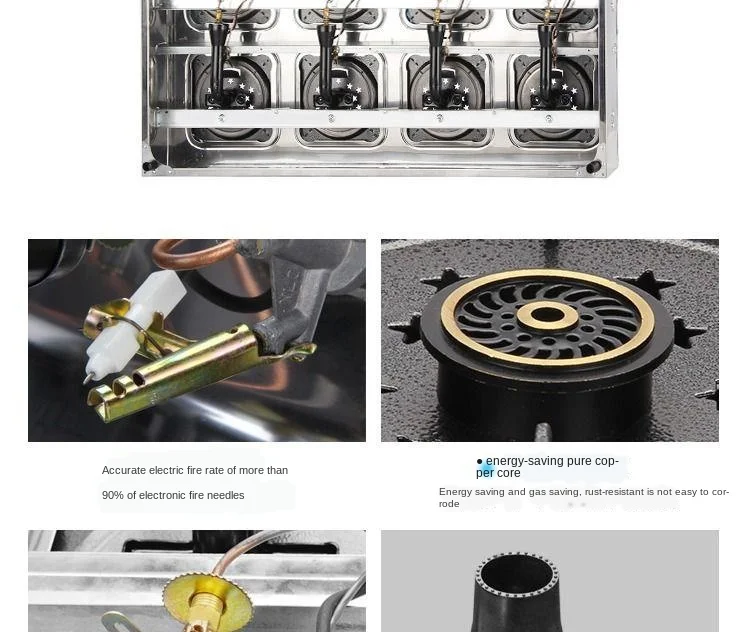 Accurate electric fire rate of more than

90% of electronic fire needles

● energy-saving pure copper core

Energy saving and gas saving, rust-resistant is not easy to corrode