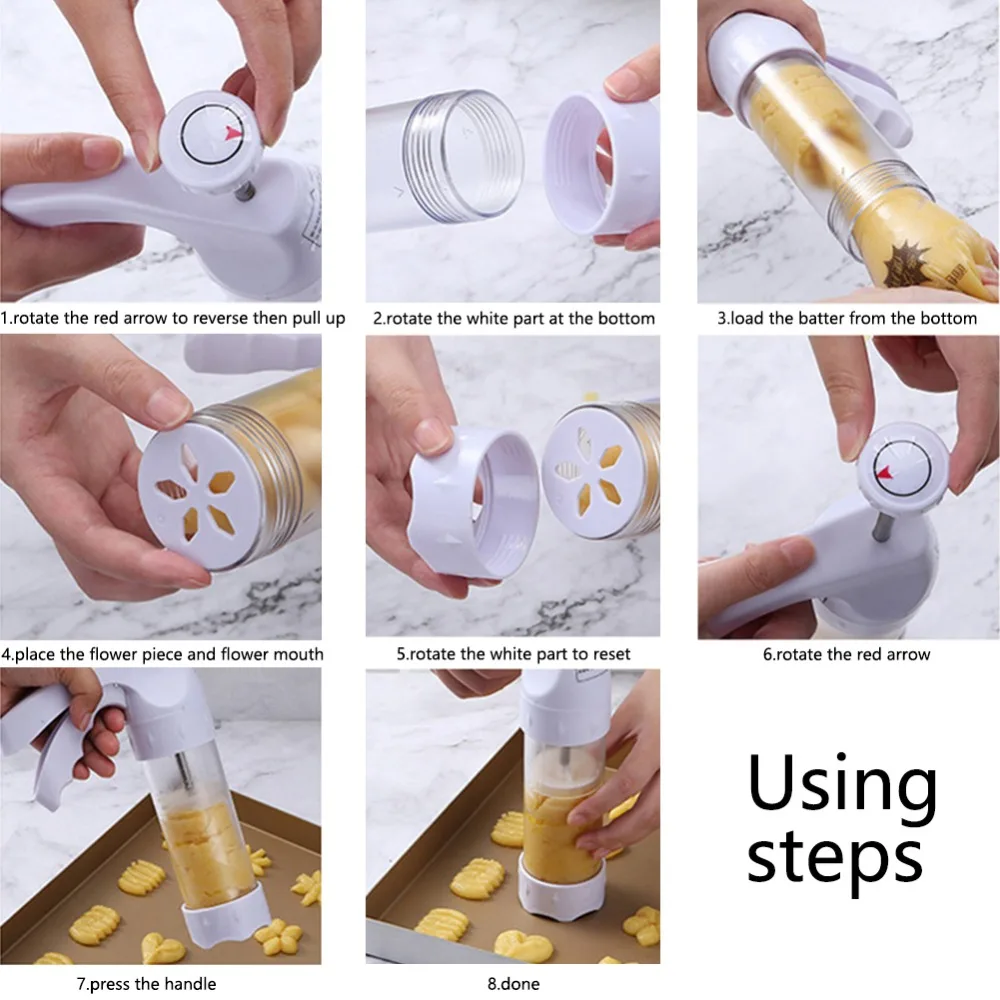 1.rotate the red arrow to reverse then pull up

2.rotate the white part at the bottom

3.load the batter from the bottom

4.place the flower piece and flower mouth

5.rotate the white part to reset

6.rotate the red arrow

7.press the handle

8.done

Using steps