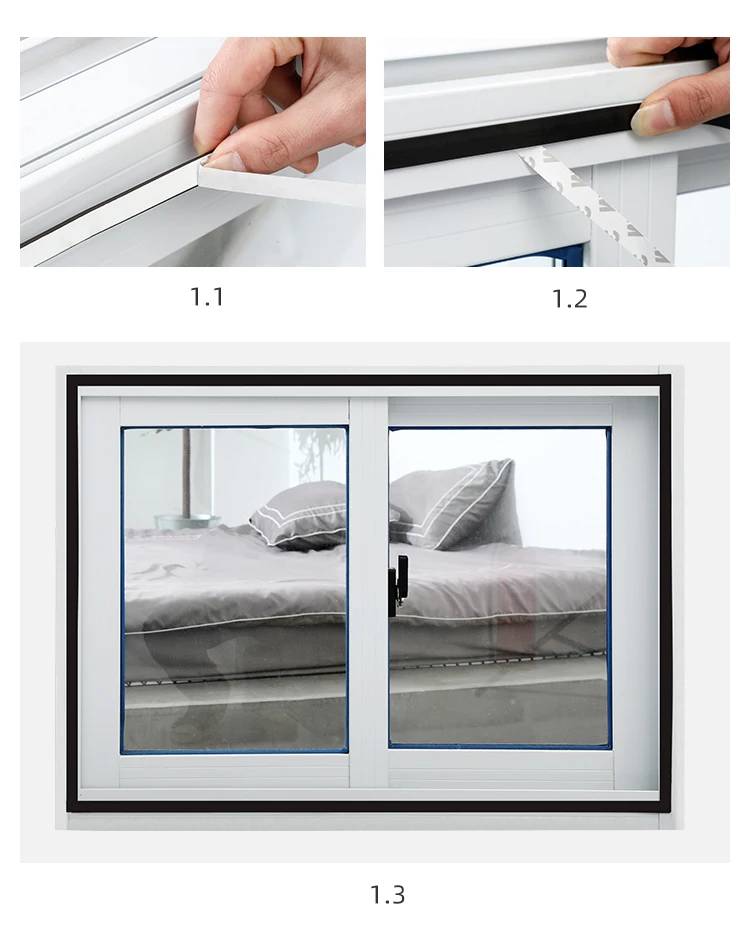 1.1

1.2

1.3