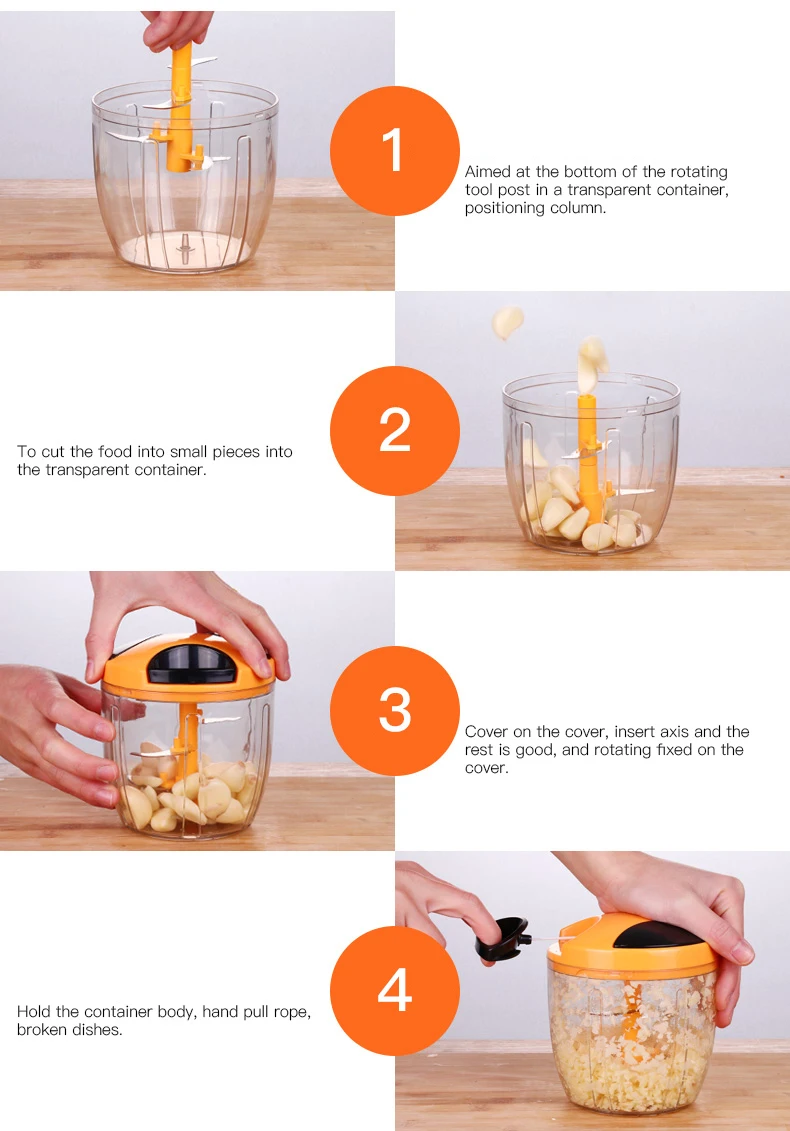 1

Aimed at the bottom of the rotating tool post in a transparent container, positioning column.

2

To cut the food into small pieces into the transparent container.

3

Cover on the cover, insert axis and the rest is good, and rotating fixed on the cover.

4

Hold the container body, hand pull rope, broken dishes.