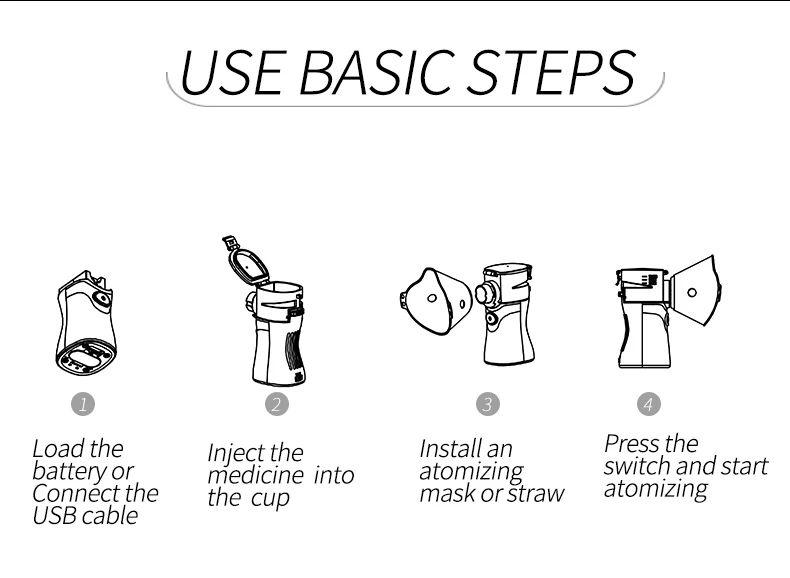 USE BASIC STEPS

1

Load the battery or Connect the USB cable

2

Inject the medicine into the cup

3

Install an atomizing mask or straw

4

Press the switch and start atomizing