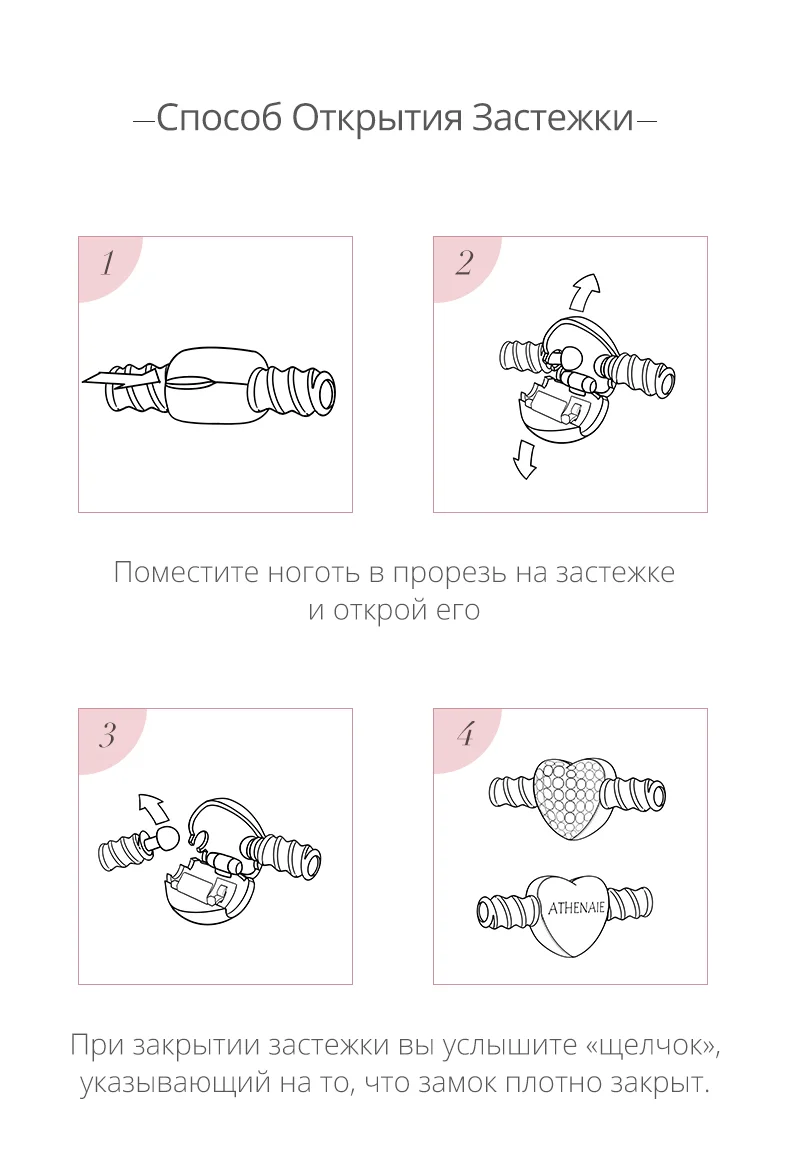 —Способ Открытия Застежки—

1

2

Поместите ноготь в прорезь на застежке и открой его

3

4

ATHENAIE

При закрытии застежки вы услышите «щелчок», указывающий на то, что замок плотно закрыт.