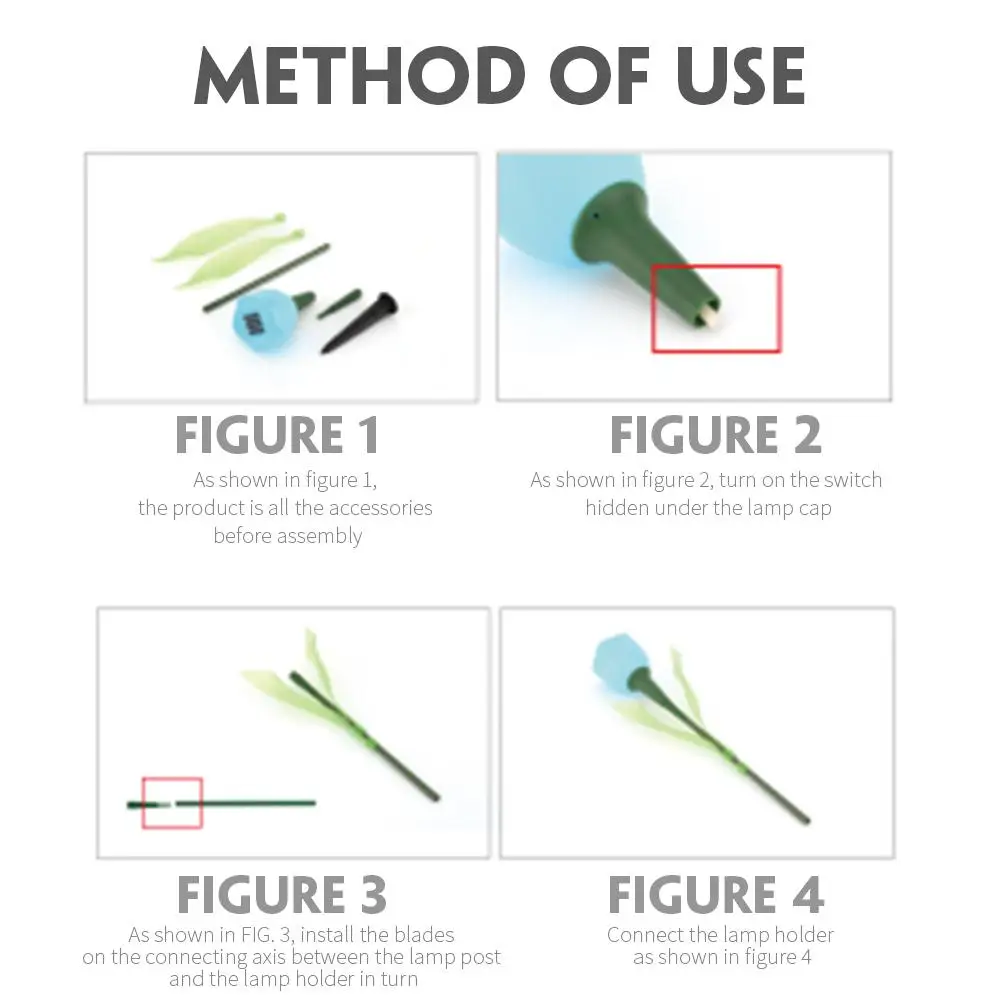 METHOD OF USE

FIGURE 1

As shown in figure 1, the product is all the accessories before assembly

FIGURE 2

As shown in figure 2, turn on the switch hidden under the lamp cap

FIGURE 3

As shown in FIG. 3, install the blades on the connecting axis between the lamp post and the lamp holder in turn

FIGURE 4

Connect the lamp holder as shown in figure 4