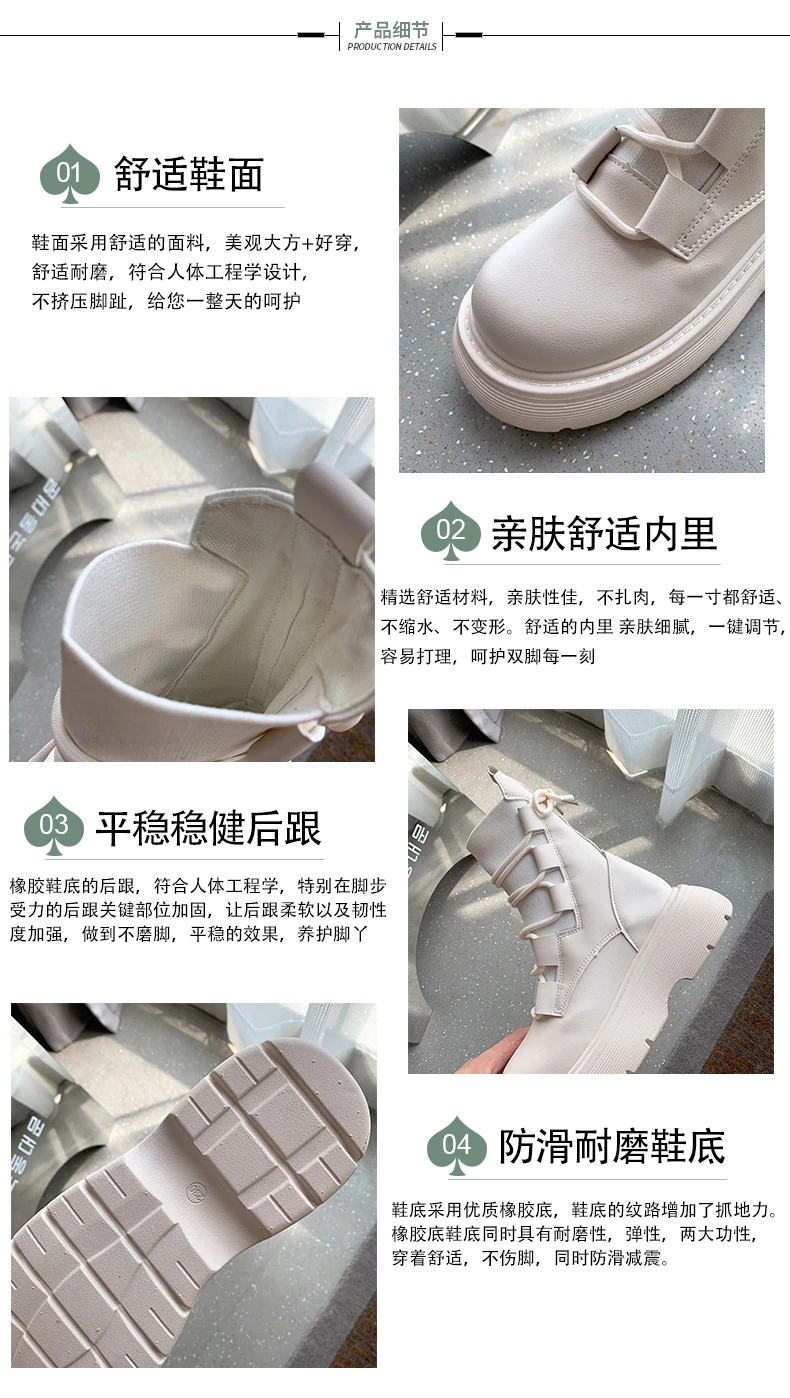 产品细节
PRODUCTION DETAILS

01 舒适鞋面

鞋面采用舒适的面料，美观大方+好穿，舒适耐磨，符合人体工程学设计，不挤压脚趾，给您一整天的呵护

02 亲肤舒适内里

精选舒适材料，亲肤性佳，不扎肉，每一寸都舒适、不缩水、不变形。舒适的内里 亲肤细腻，一键调节，容易打理，呵护双脚每一刻

03 平稳稳健后跟

橡胶鞋底的后跟，符合人体工程学，特别在脚步受力的后跟关键部位加固，让后跟柔软以及韧性度加强，做到不磨脚，平稳的效果，养护脚丫

04 防滑耐磨鞋底

鞋底采用优质橡胶底，鞋底的纹路增加了抓地力。橡胶底鞋底同时具有耐磨性，弹性，两大功性，穿着舒适，不伤脚，同时防滑减震。