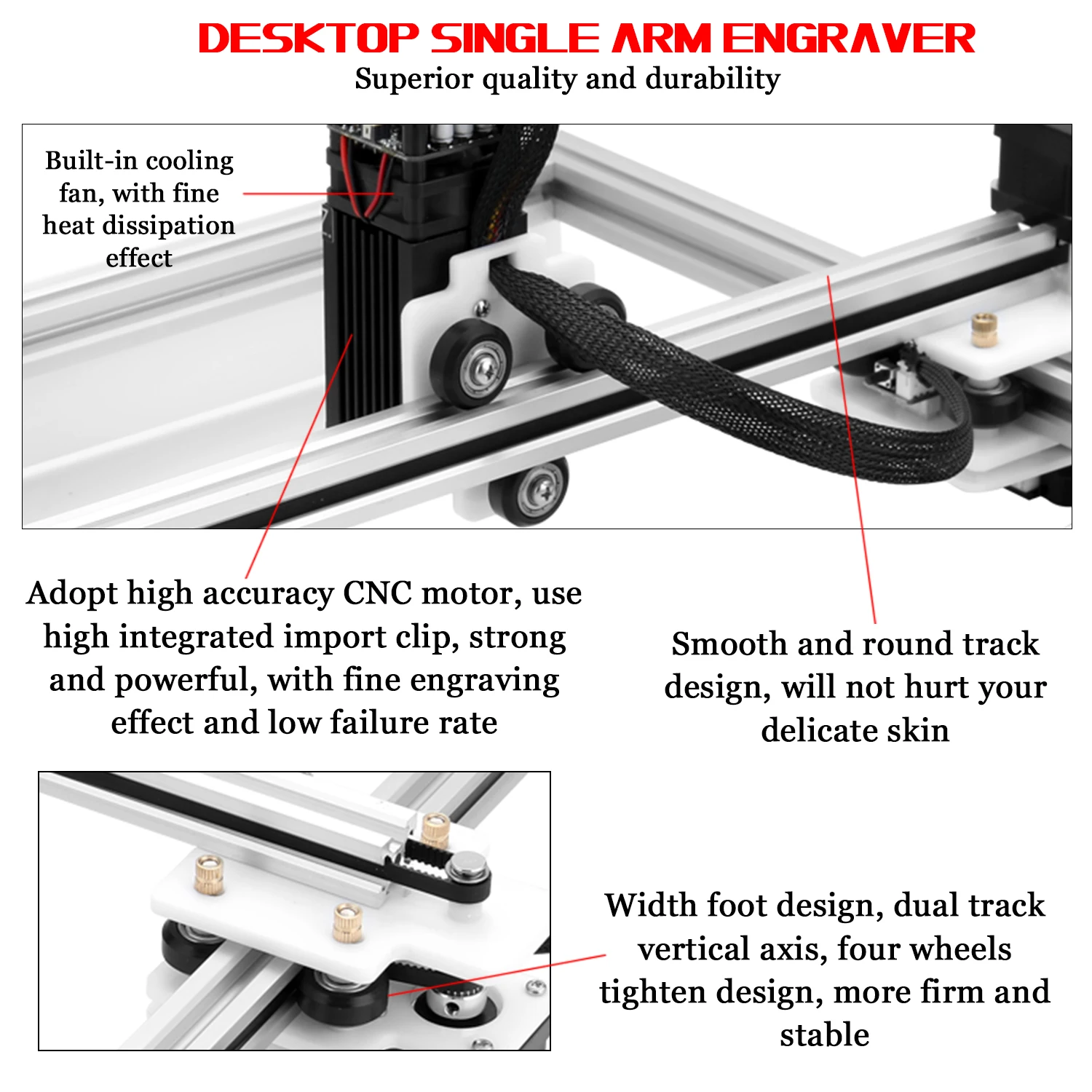 DESKTOP SINGLE ARM ENGRAVER
Superior quality and durability

Built-in cooling fan, with fine heat dissipation effect

Adopt high accuracy CNC motor, use high integrated import clip, strong and powerful, with fine engraving effect and low failure rate

Smooth and round track design, will not hurt your delicate skin

Width foot design, dual track vertical axis, four wheels tighten design, more firm and stable