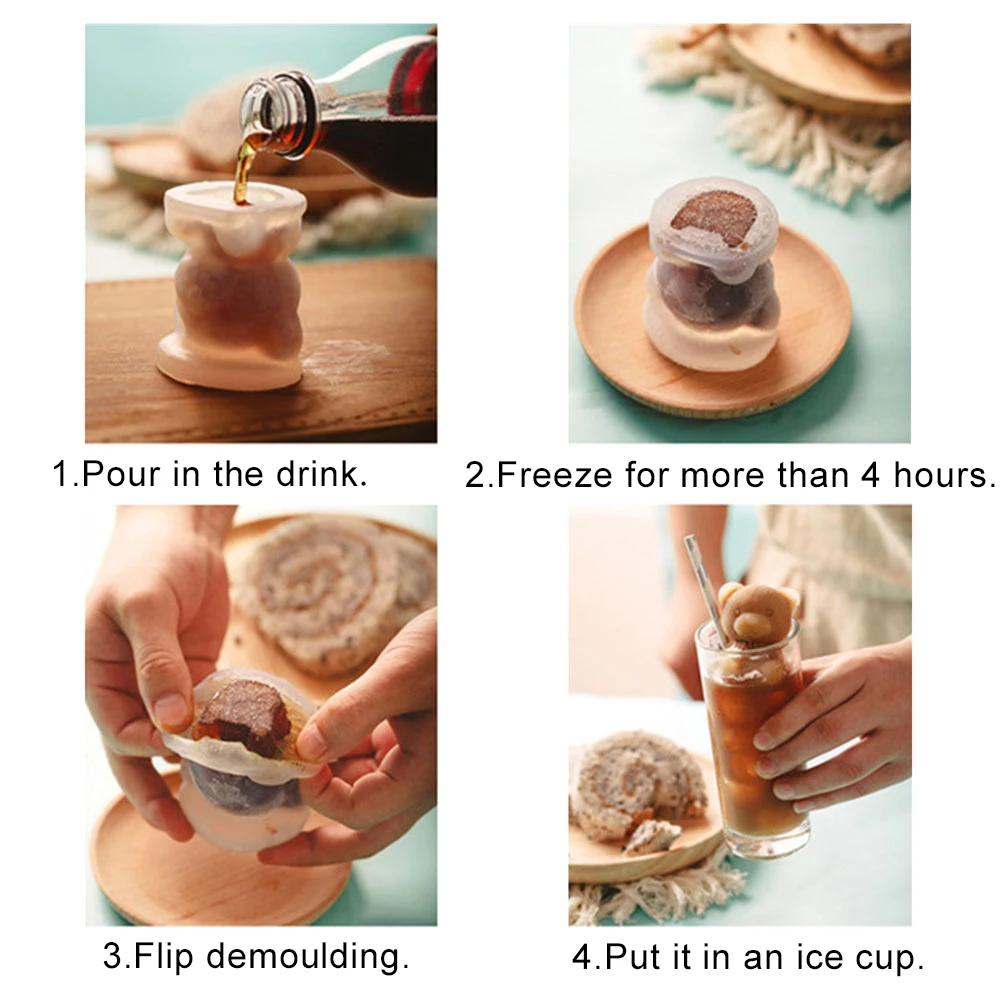 1.Pour in the drink.

2.Freeze for more than 4 hours.

3.Flip demoulding.

4.Put it in an ice cup.