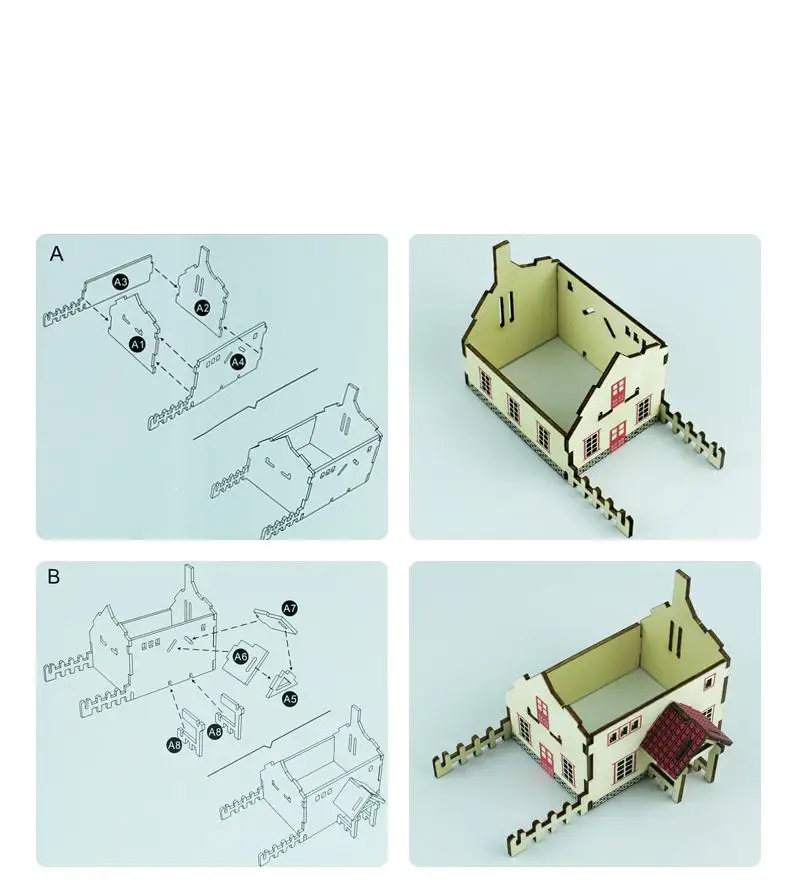 A

A3

A2

A1

A4

B

A7

A6

A5

A8

A8