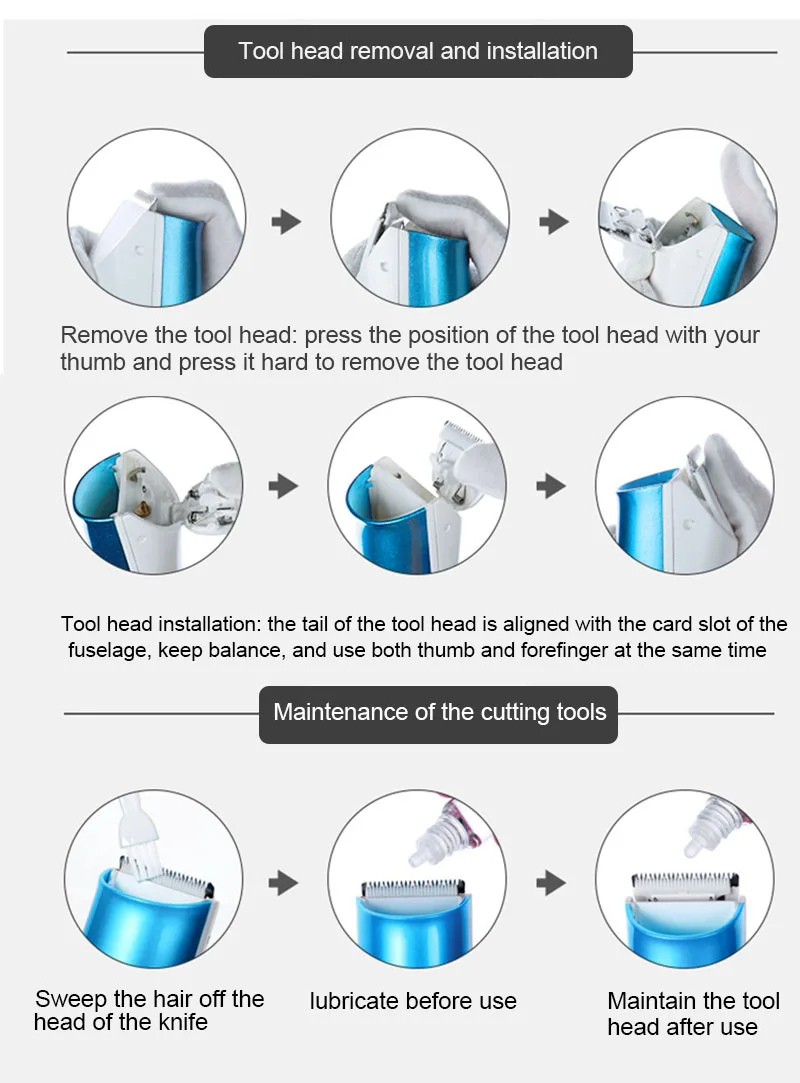 Tool head removal and installation

Remove the tool head: press the position of the tool head with your thumb and press it hard to remove the tool head

Tool head installation: the tail of the tool head is aligned with the card slot of the fuselage, keep balance, and use both thumb and forefinger at the same time

Maintenance of the cutting tools

Sweep the hair off the head of the knife

lubricate before use

Maintain the tool head after use