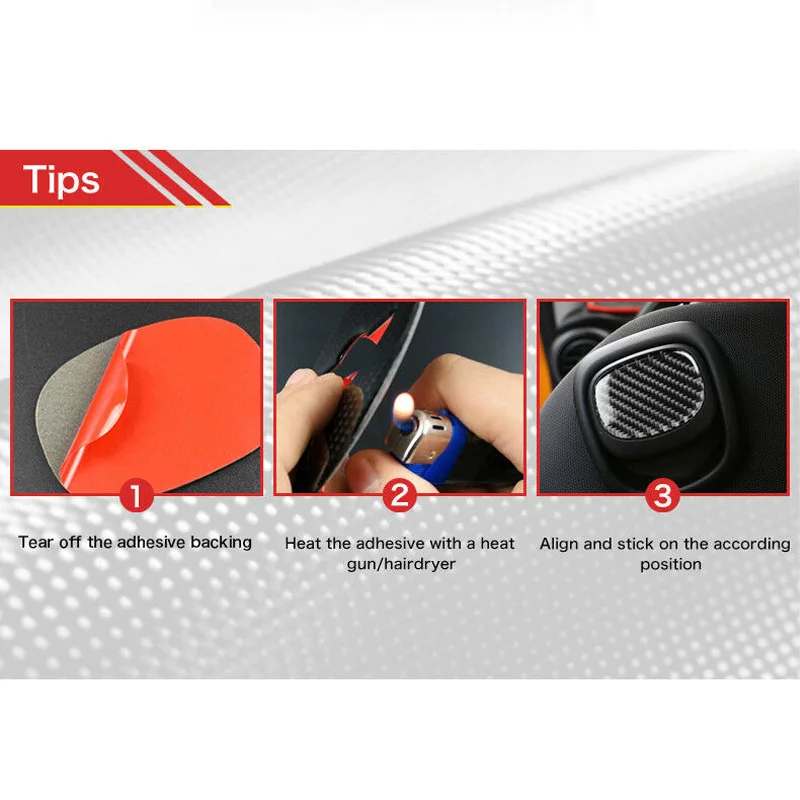 Tips

1

Tear off the adhesive backing

2

Heat the adhesive with a heat gun/hairdryer

3

Align and stick on the according position