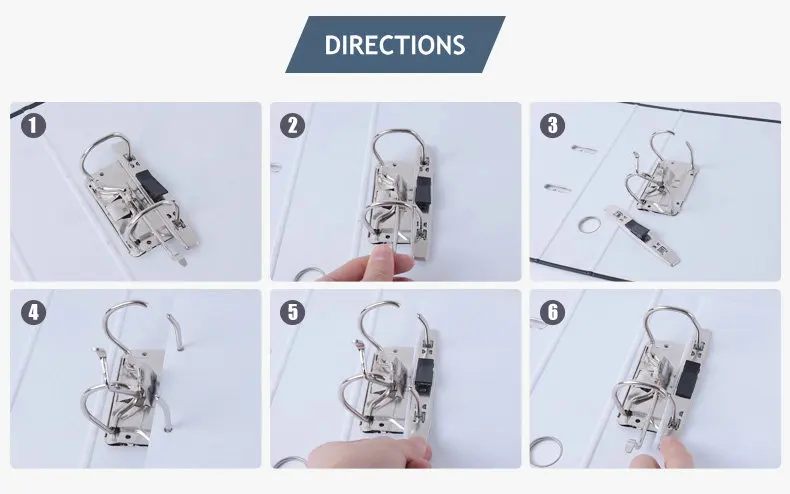 DIRECTIONS

1

2

3

4

5

6