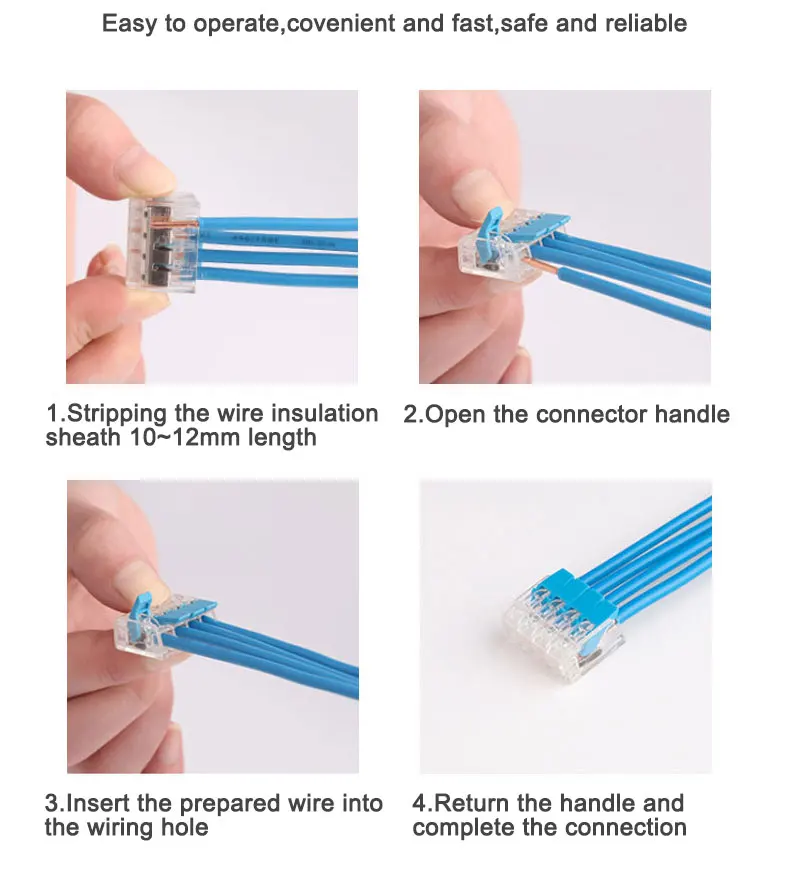 Easy to operate,covenient and fast,safe and reliable

1.Stripping the wire insulation sheath 10~12mm length

2.Open the connector handle

3.Insert the prepared wire into the wiring hole

4.Return the handle and complete the connection