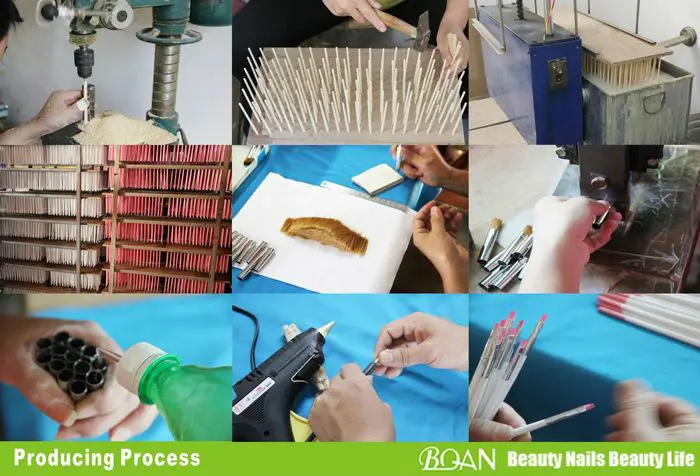 Producing Process
BQAN Beauty Nails Beauty Life