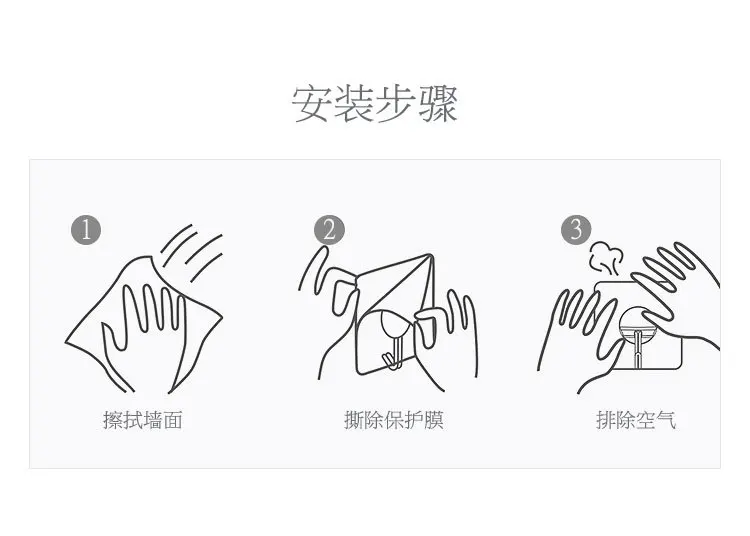 安装步骤

1
擦拭墙面

2
撕除保护膜

3
排除空气