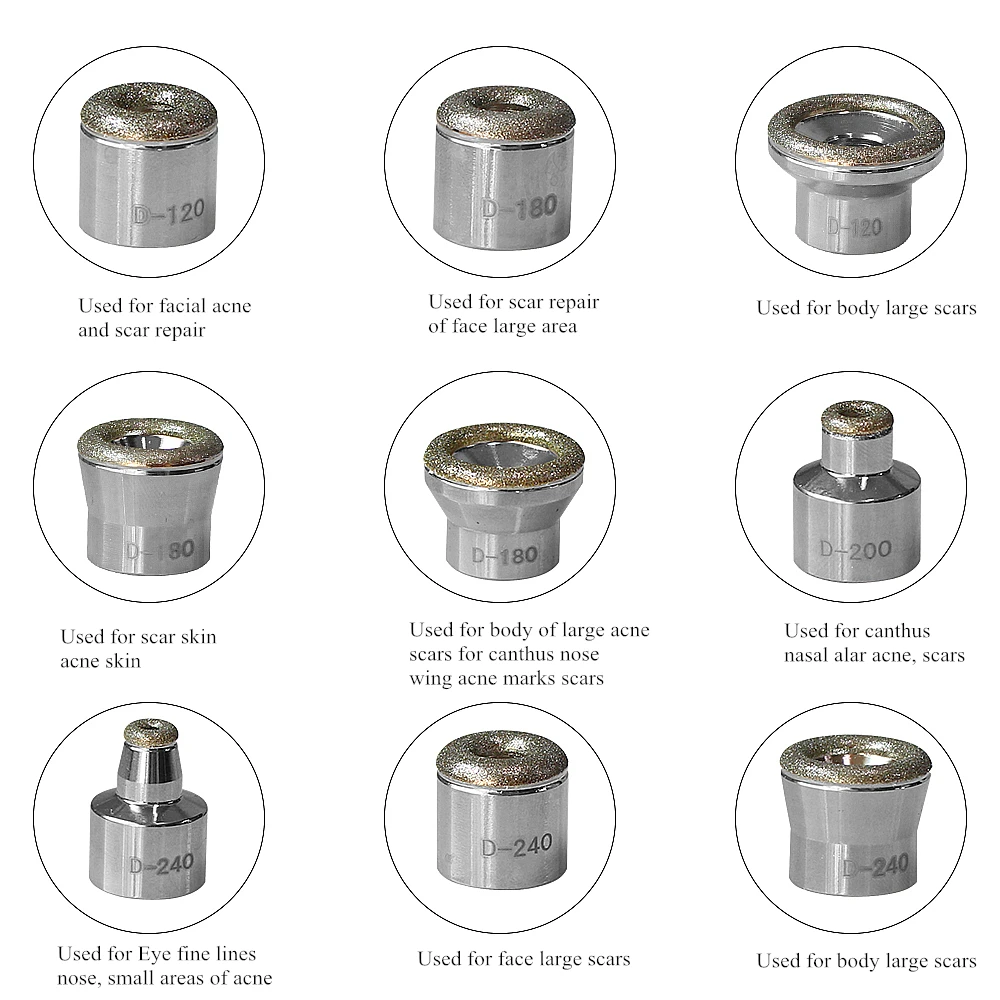 D-120

Used for facial acne and scar repair

D-180

Used for scar repair of face large area

D-120

Used for body large scars

D-180

Used for scar skin acne skin

D-180

Used for body of large acne scars for canthus nose wing acne marks scars

D-200

Used for canthus nasal alar acne, scars

D-240

Used for Eye fine lines nose, small areas of acne

D-240

Used for face large scars

D-240

Used for body large scars