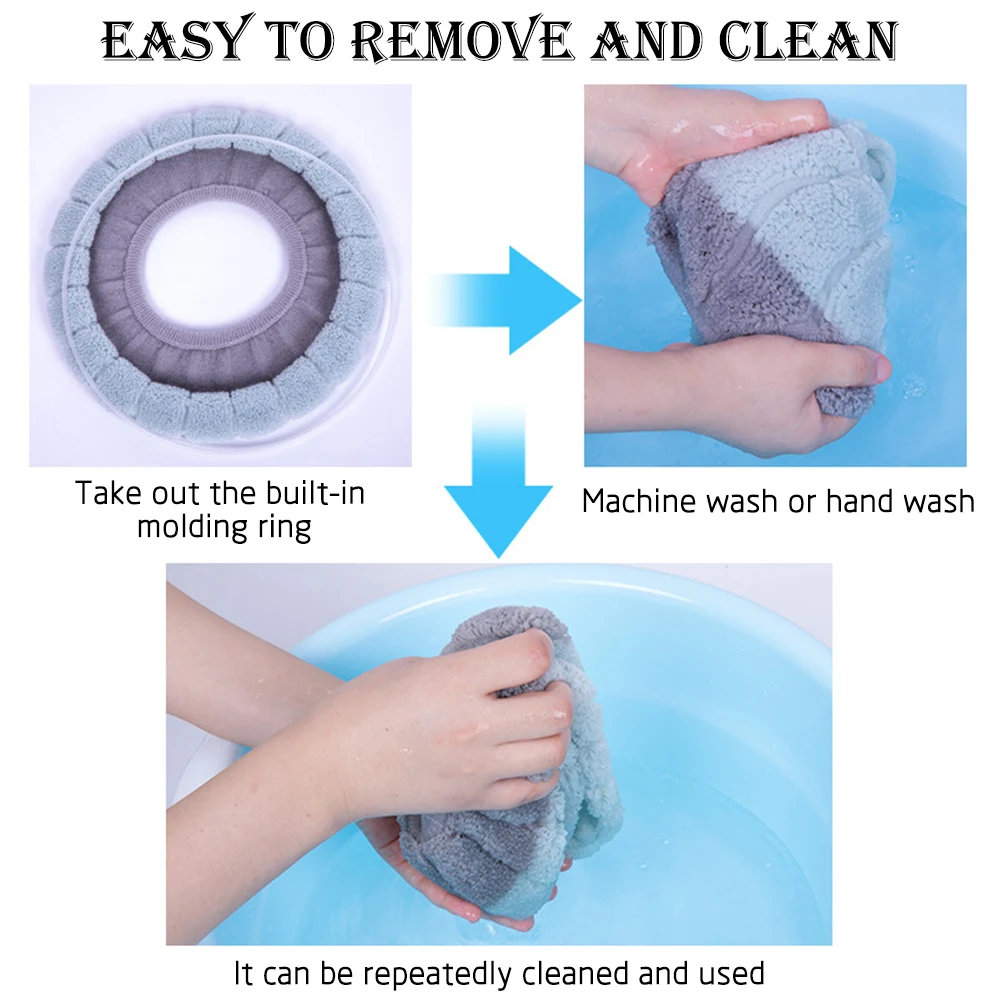 EASY TO REMOVE AND CLEAN

Take out the built-in molding ring

Machine wash or hand wash

It can be repeatedly cleaned and used