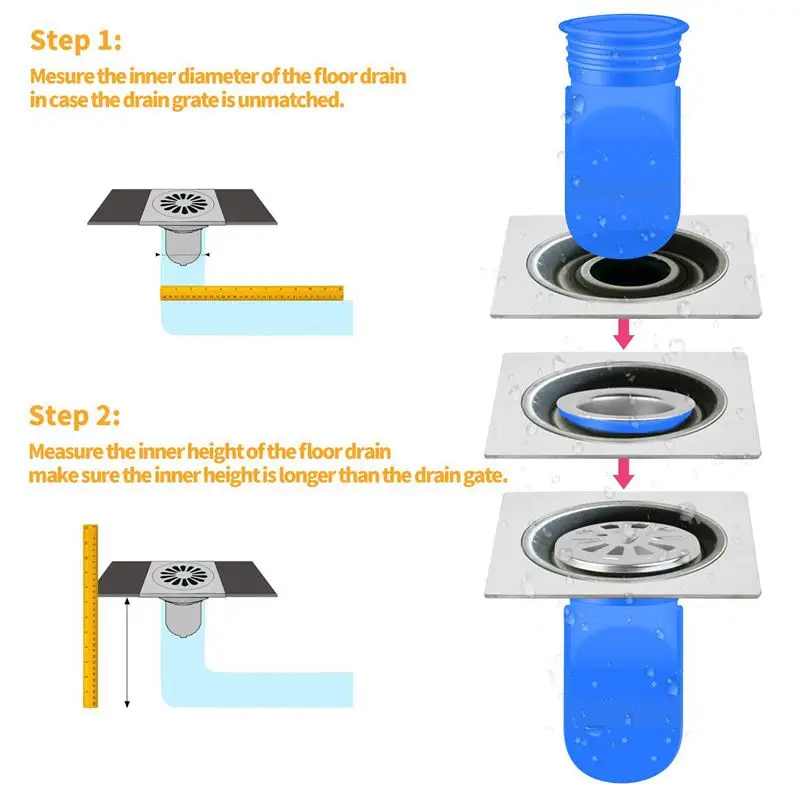 Step 1:
Mesure the inner diameter of the floor drain in case the drain grate is unmatched.

Step 2:
Measure the inner height of the floor drain make sure the inner height is longer than the drain gate.