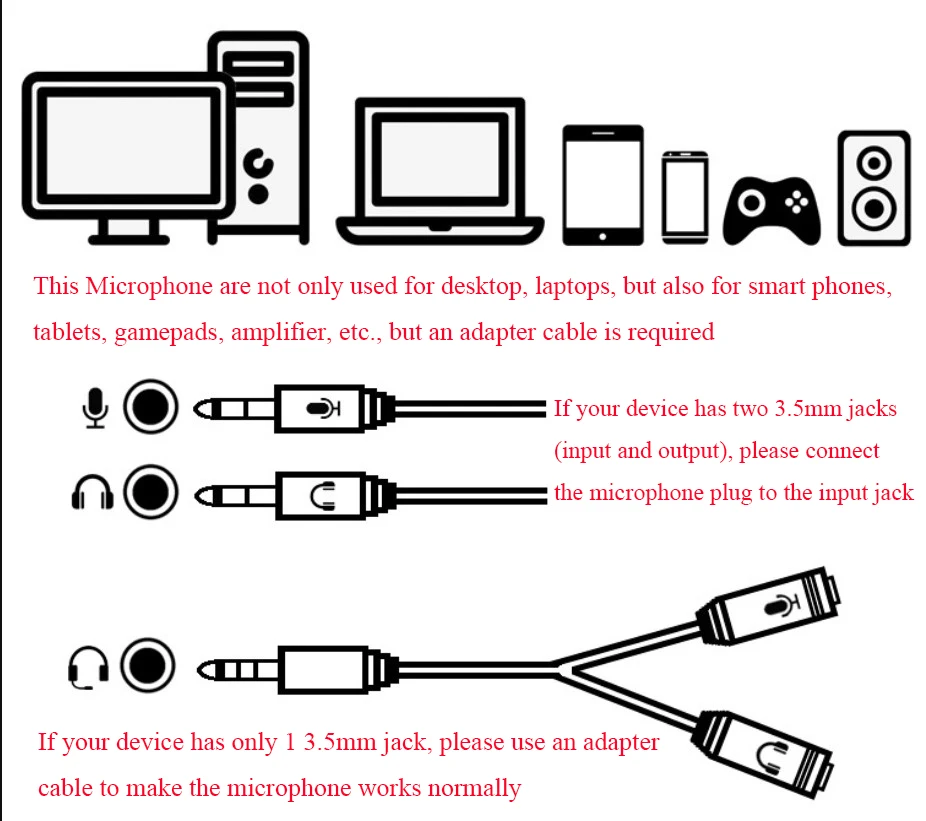 This Microphone are not only used for desktop, laptops, but also for smart phones, tablets, gamepads, amplifier, etc., but an adapter cable is required

If your device has two 3.5mm jacks (input and output), please connect the microphone plug to the input jack

If your device has only 1 3.5mm jack, please use an adapter cable to make the microphone works normally