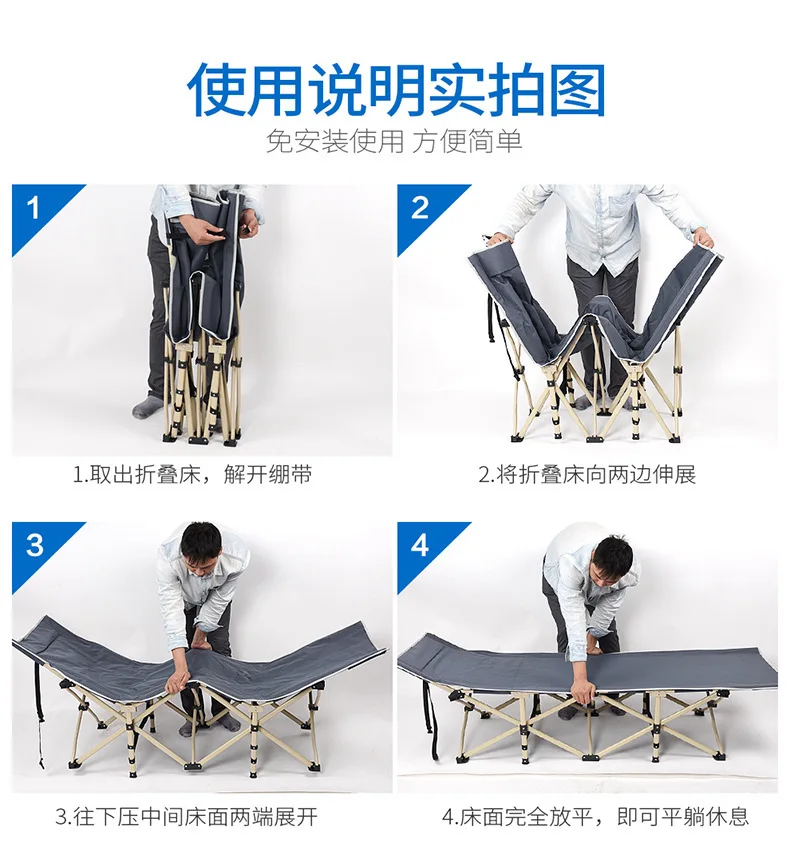 使用说明实拍图

免安装使用 方便简单

1

1.取出折叠床，解开绷带

2

2.将折叠床向两边伸展

3

3.往下压中间床面两端展开

4

4.床面完全放平，即可平躺休息