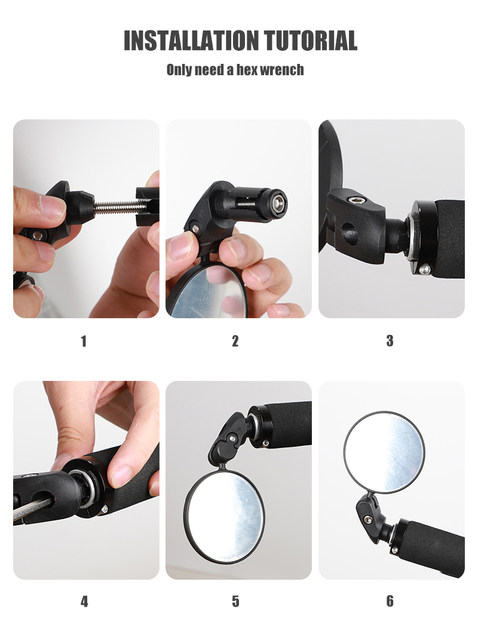 INSTALLATION TUTORIAL

Only need a hex wrench

1

2

3

4

5

6