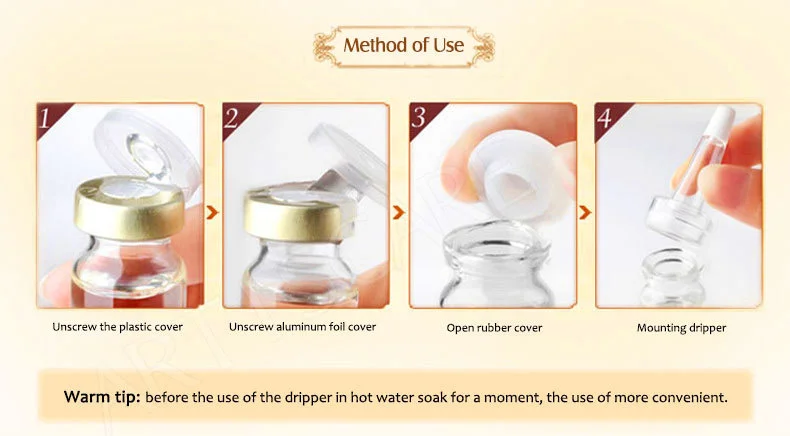 Method of Use

1

Unscrew the plastic cover

2

Unscrew aluminum foil cover

3

Open rubber cover

4

Mounting dripper

Warm tip: before the use of the dripper in hot water soak for a moment, the use of more convenient.