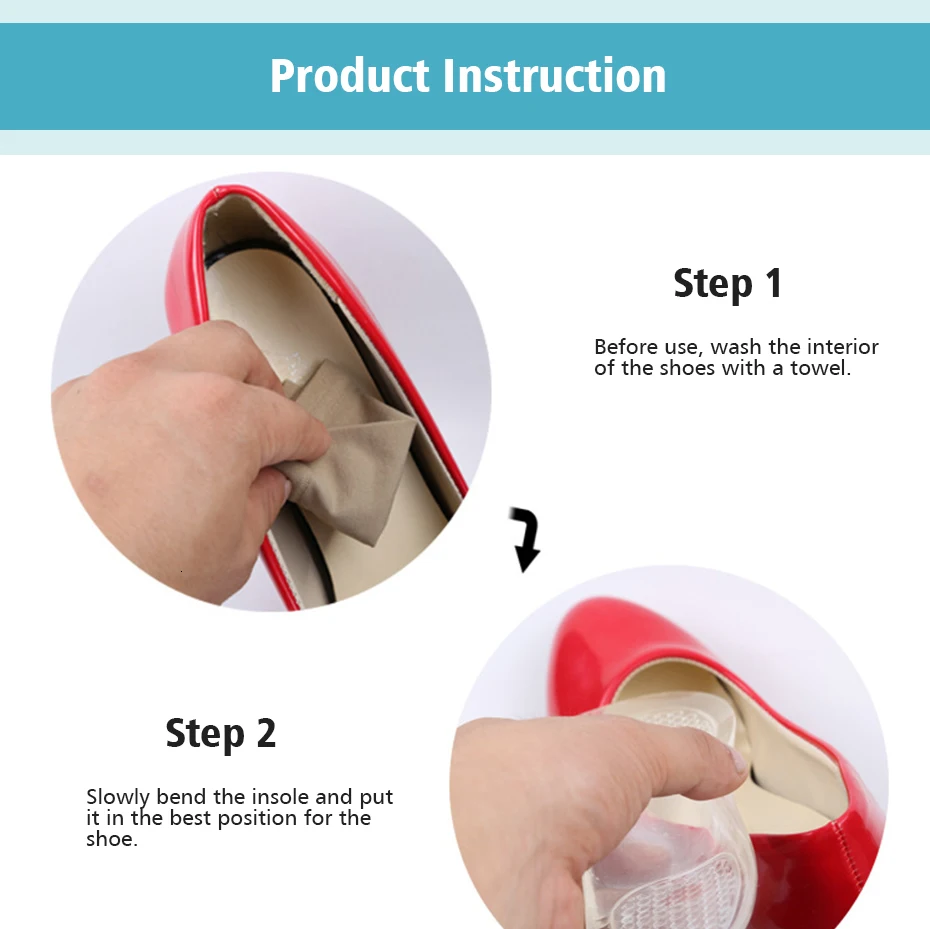 Product Instruction

Step 1

Before use, wash the interior of the shoes with a towel.

Step 2

Slowly bend the insole and put it in the best position for the shoe.