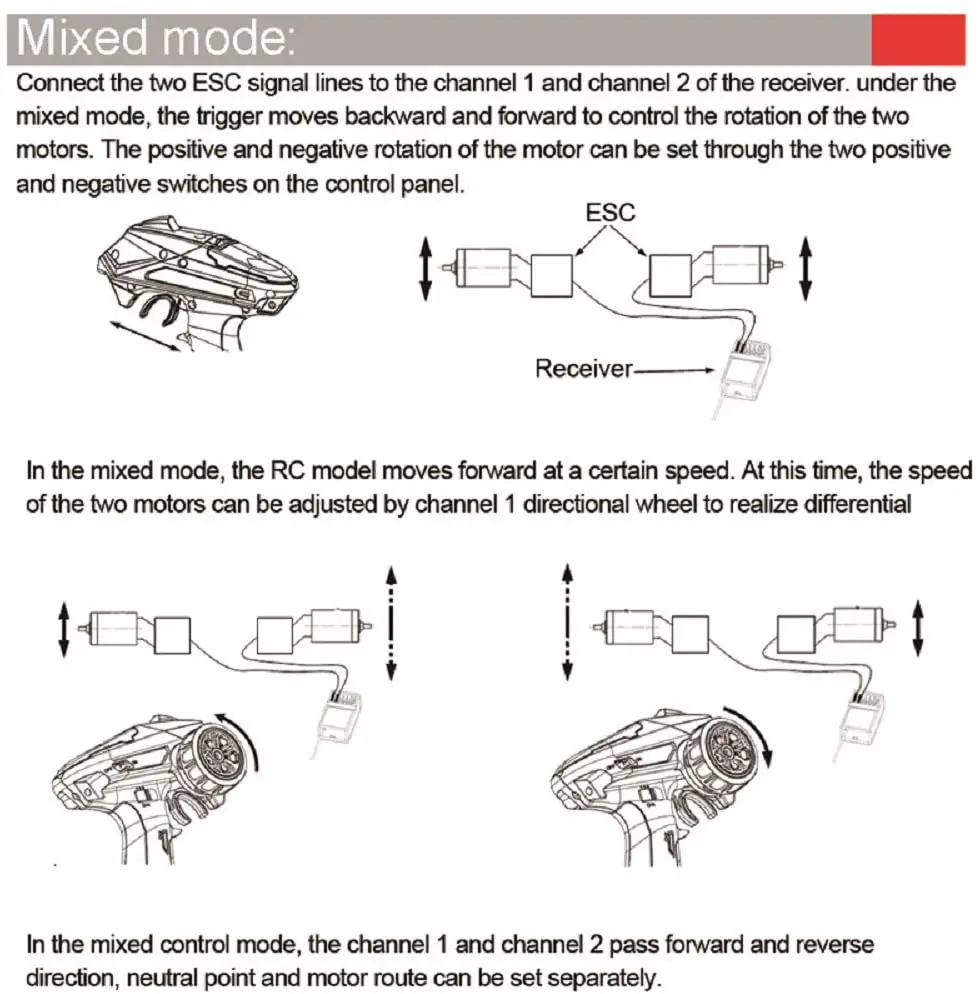 Mixed mode:

Connect the two ESC signal lines to the channel 1 and channel 2 of the receiver. under the mixed mode, the trigger moves backward and forward to control the rotation of the two motors. The positive and negative rotation of the motor can be set through the two positive and negative switches on the control panel.

ESC

Receiver

In the mixed mode, the RC model moves forward at a certain speed. At this time, the speed of the two motors can be adjusted by channel 1 directional wheel to realize differential

In the mixed control mode, the channel 1 and channel 2 pass forward and reverse direction, neutral point and motor route can be set separately.