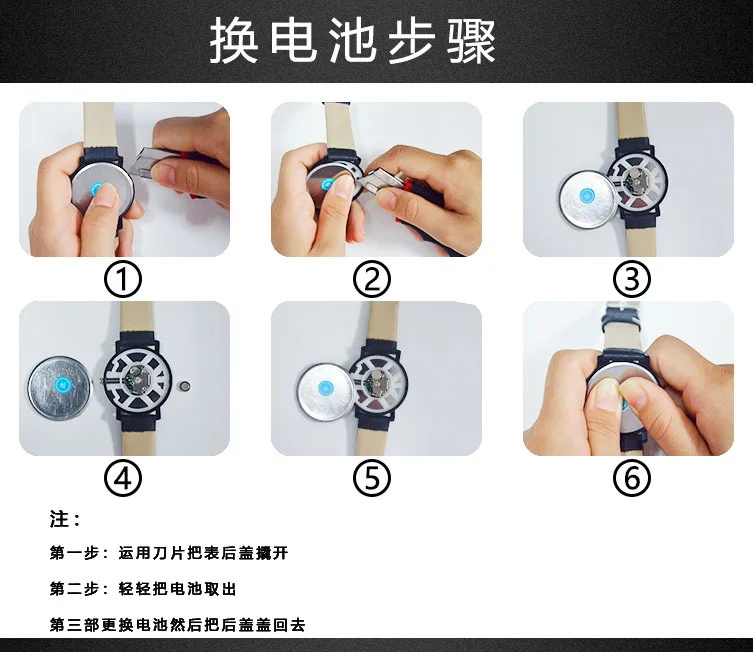 换电池步骤

①

②

③

④

⑤

⑥

注：

第一步：运用刀片把表后盖撬开

第二步：轻轻把电池取出

第三部更换电池然后把后盖盖回去