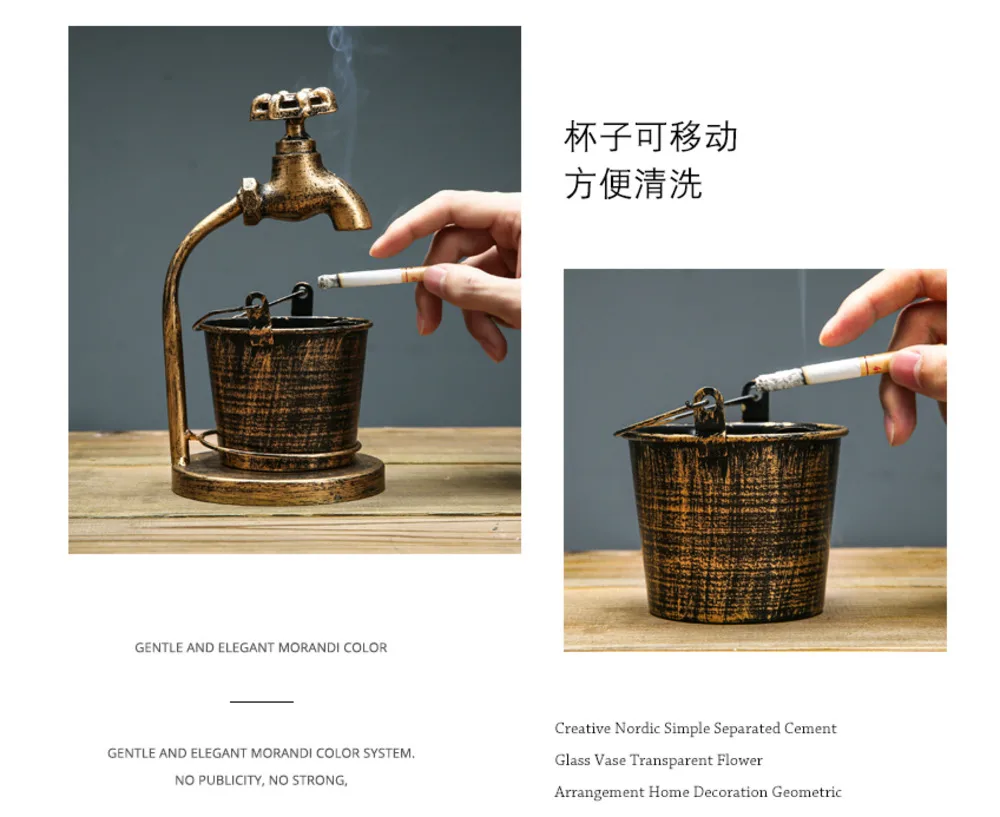 杯子可移动
方便清洗

GENTLE AND ELEGANT MORANDI COLOR

GENTLE AND ELEGANT MORANDI COLOR SYSTEM.
NO PUBLICITY, NO STRONG,

Creative Nordic Simple Separated Cement
Glass Vase Transparent Flower
Arrangement Home Decoration Geometric