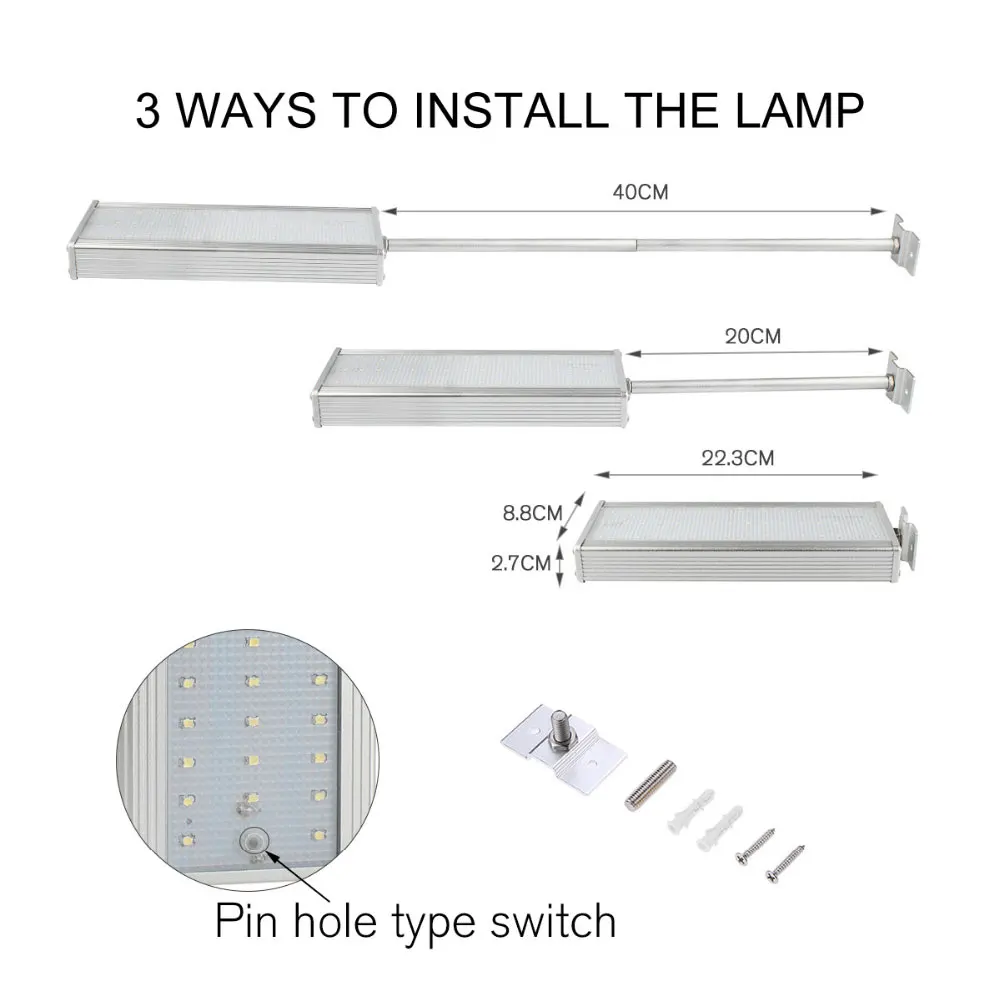 3 WAYS TO INSTALL THE LAMP

40CM

20CM

22.3CM

8.8CM

2.7CM

Pin hole type switch