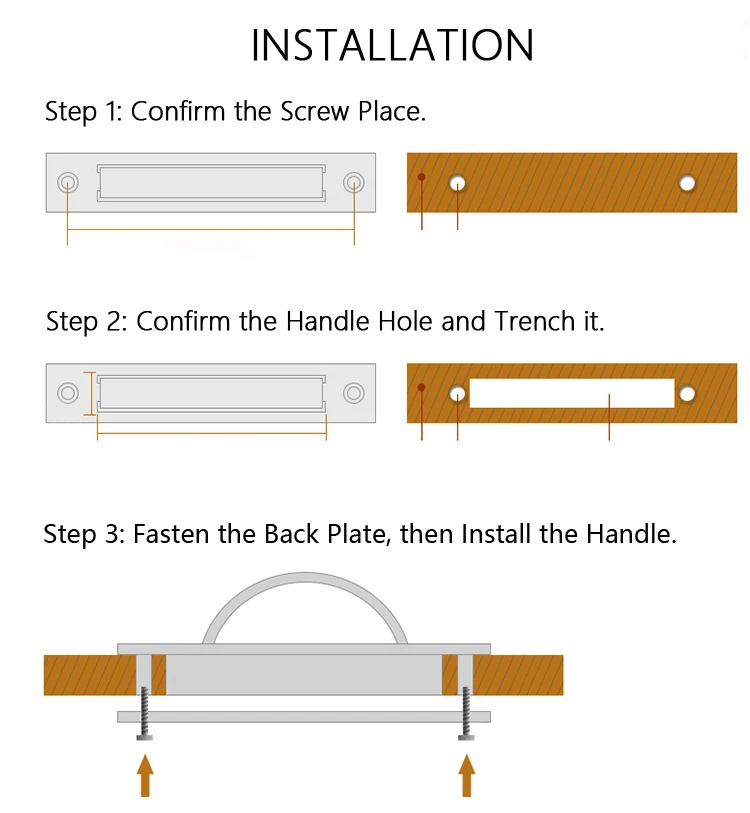 INSTALLATION

Step 1: Confirm the Screw Place.

Step 2: Confirm the Handle Hole and Trench it.

Step 3: Fasten the Back Plate, then Install the Handle.