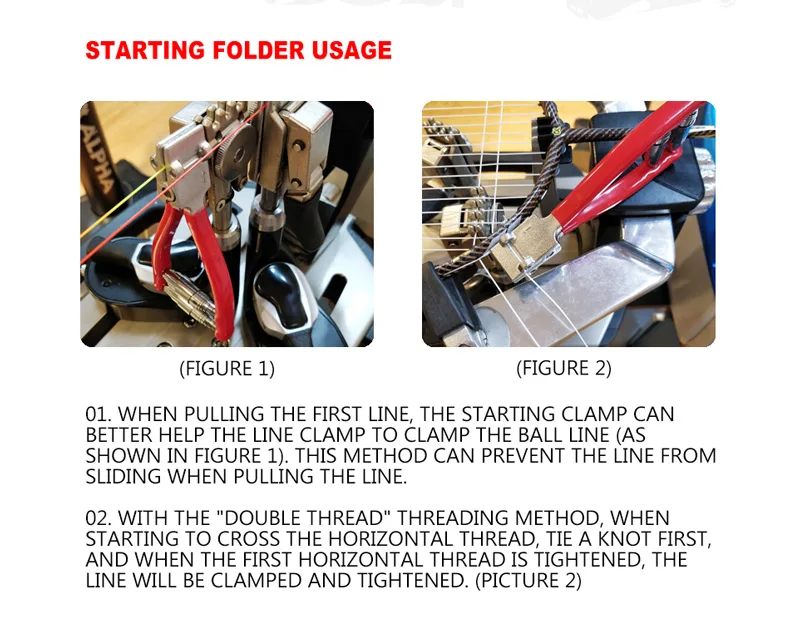 STARTING FOLDER USAGE

ALPHA

(FIGURE 1)

(FIGURE 2)

01. WHEN PULLING THE FIRST LINE, THE STARTING CLAMP CAN BETTER HELP THE LINE CLAMP TO CLAMP THE BALL LINE (AS SHOWN IN FIGURE 1). THIS METHOD CAN PREVENT THE LINE FROM SLIDING WHEN PULLING THE LINE.

02. WITH THE "DOUBLE THREAD" THREADING METHOD, WHEN STARTING TO CROSS THE HORIZONTAL THREAD, TIE A KNOT FIRST, AND WHEN THE FIRST HORIZONTAL THREAD IS TIGHTENED, THE LINE WILL BE CLAMPED AND TIGHTENED. (PICTURE 2)