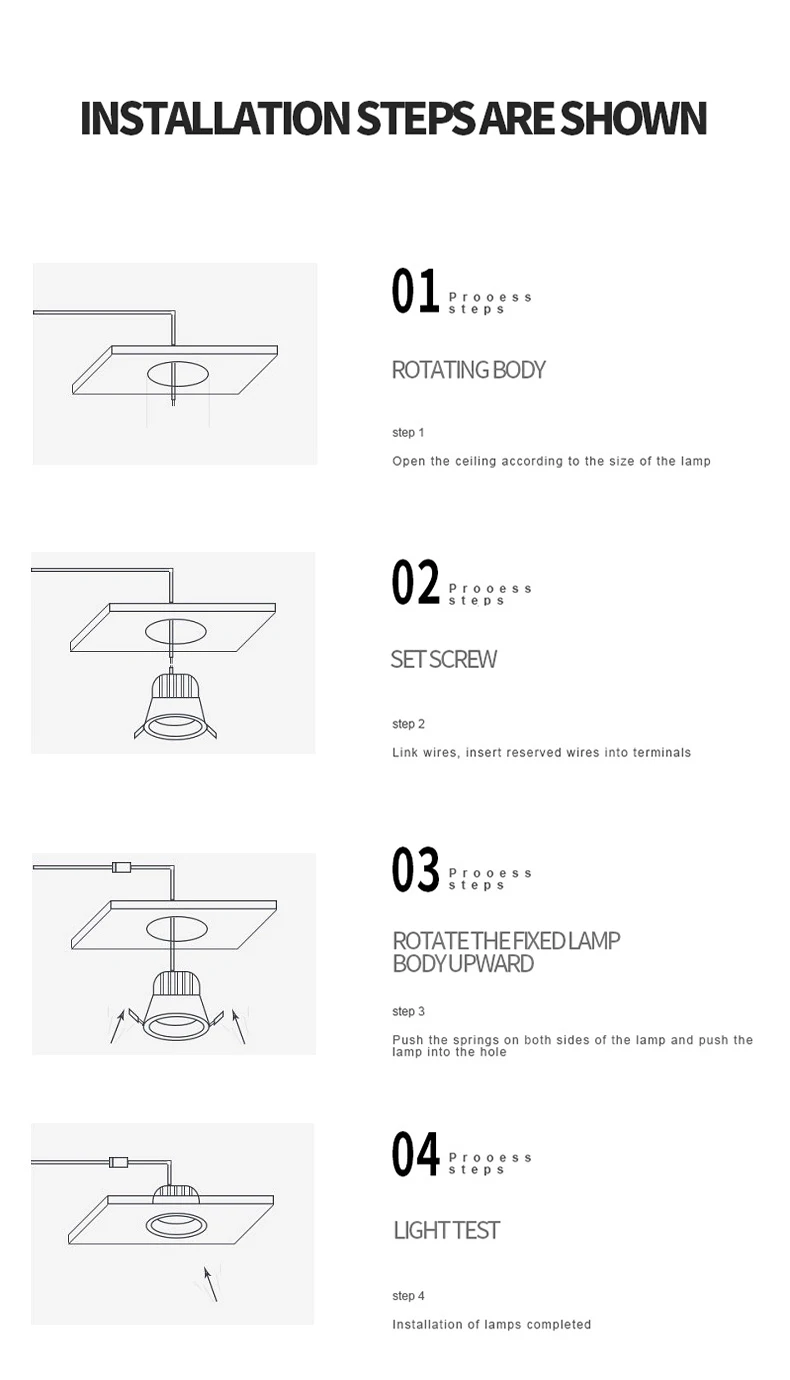 INSTALLATION STEPS ARE SHOWN

01 Prooess steps

ROTATING BODY

step 1

Open the ceiling according to the size of the lamp

02 Prooess steps

SET SCREW

step 2

Link wires, insert reserved wires into terminals

03 Prooess steps

ROTATE THE FIXED LAMP BODY UPWARD

step 3

Push the springs on both sides of the lamp and push the lamp into the hole

04 Prooess steps

LIGHT TEST

step 4

Installation of lamps completed