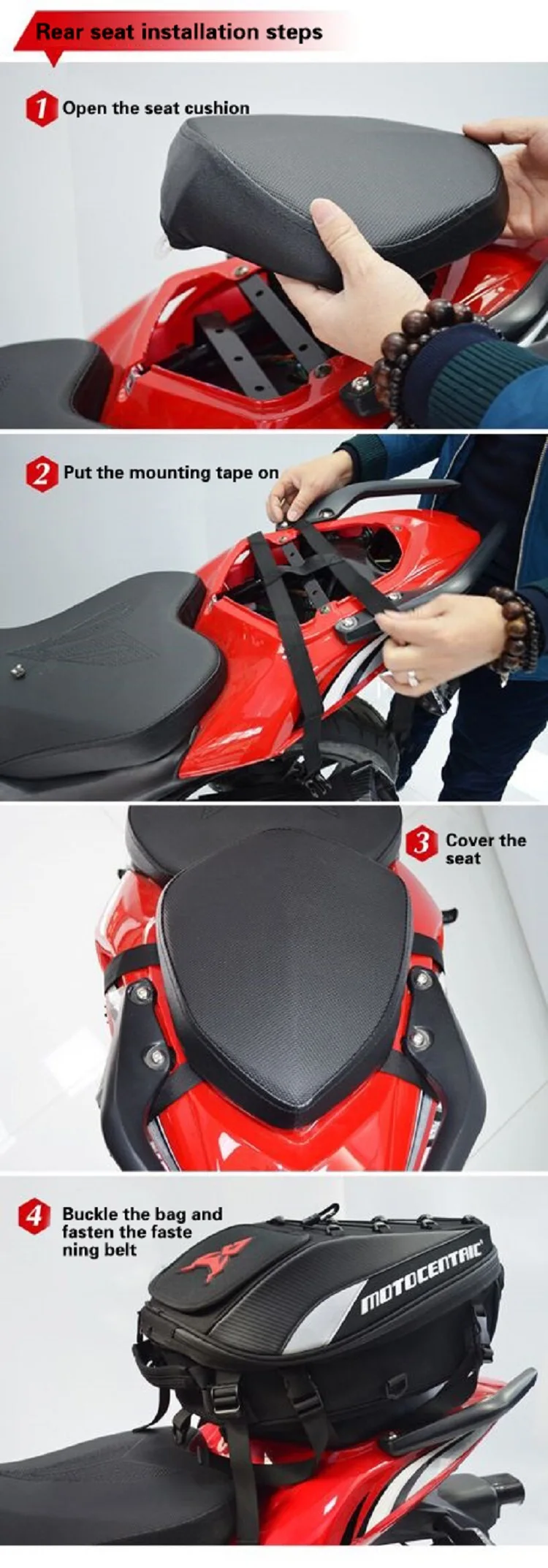 Rear seat installation steps

1 Open the seat cushion

2 Put the mounting tape on

3 Cover the seat

4 Buckle the bag and fasten the faste ning belt

MOTOCENTRIC