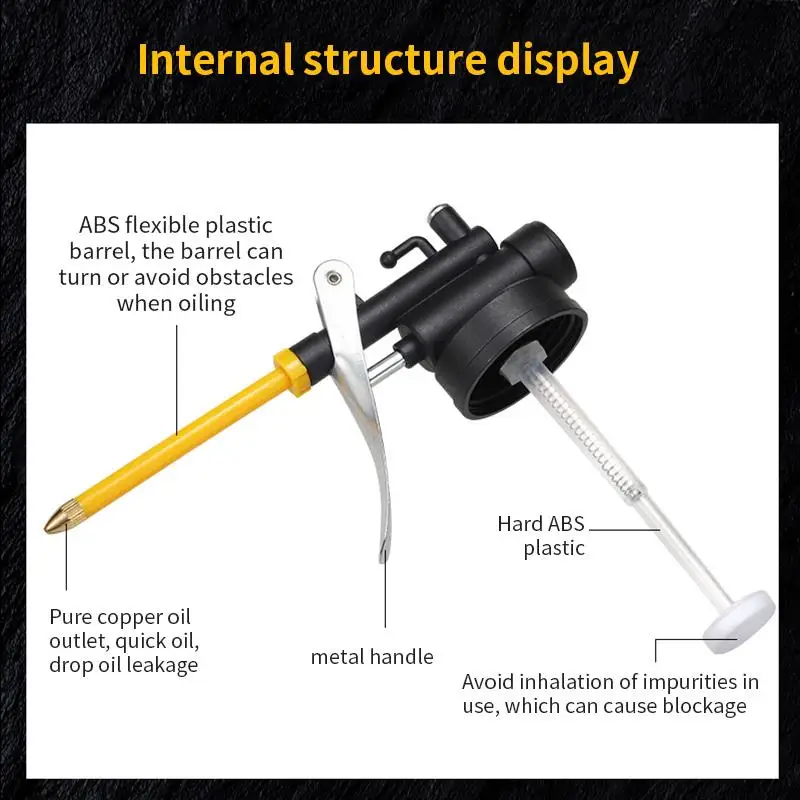 Internal structure display

ABS flexible plastic barrel, the barrel can turn or avoid obstacles when oiling

Hard ABS plastic

Pure copper oil outlet, quick oil, drop oil leakage

metal handle

Avoid inhalation of impurities in use, which can cause blockage