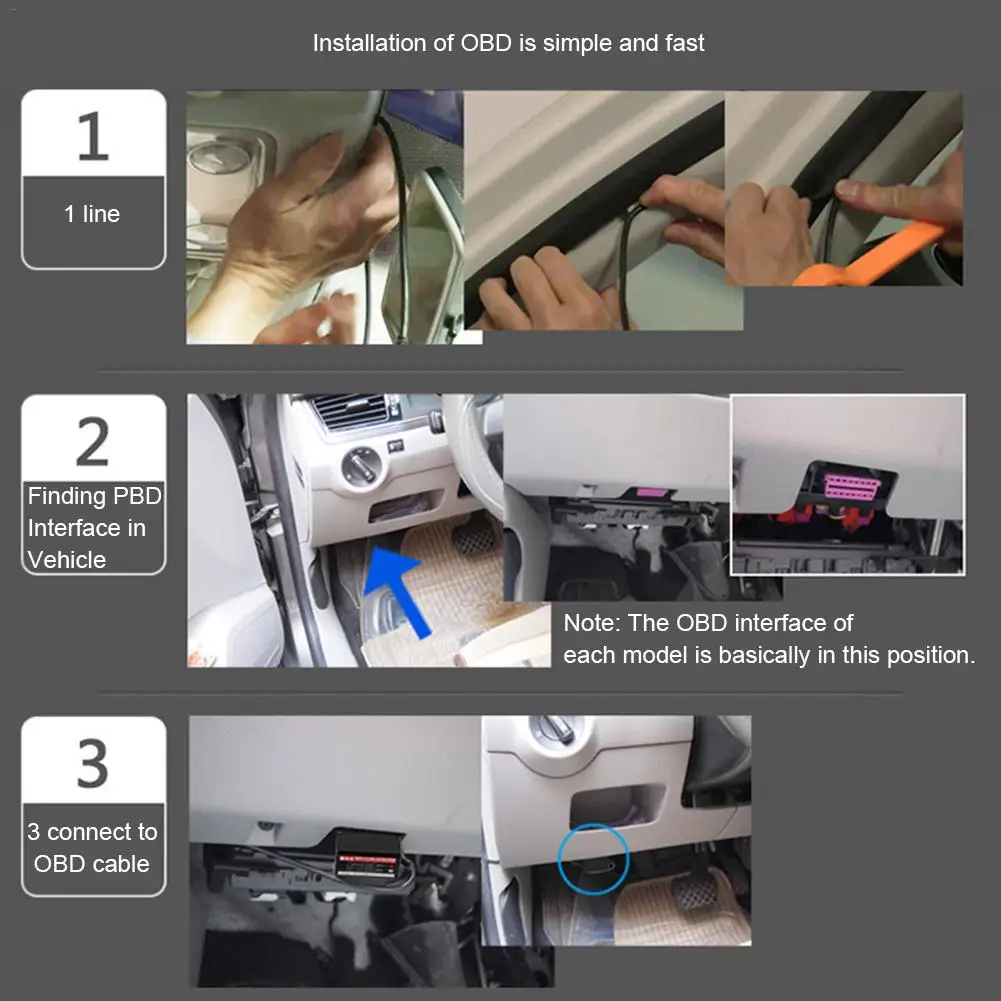 Installation of OBD is simple and fast

1

1 line

2

Finding PBD Interface in Vehicle

Note: The OBD interface of each model is basically in this position.

3

3 connect to OBD cable