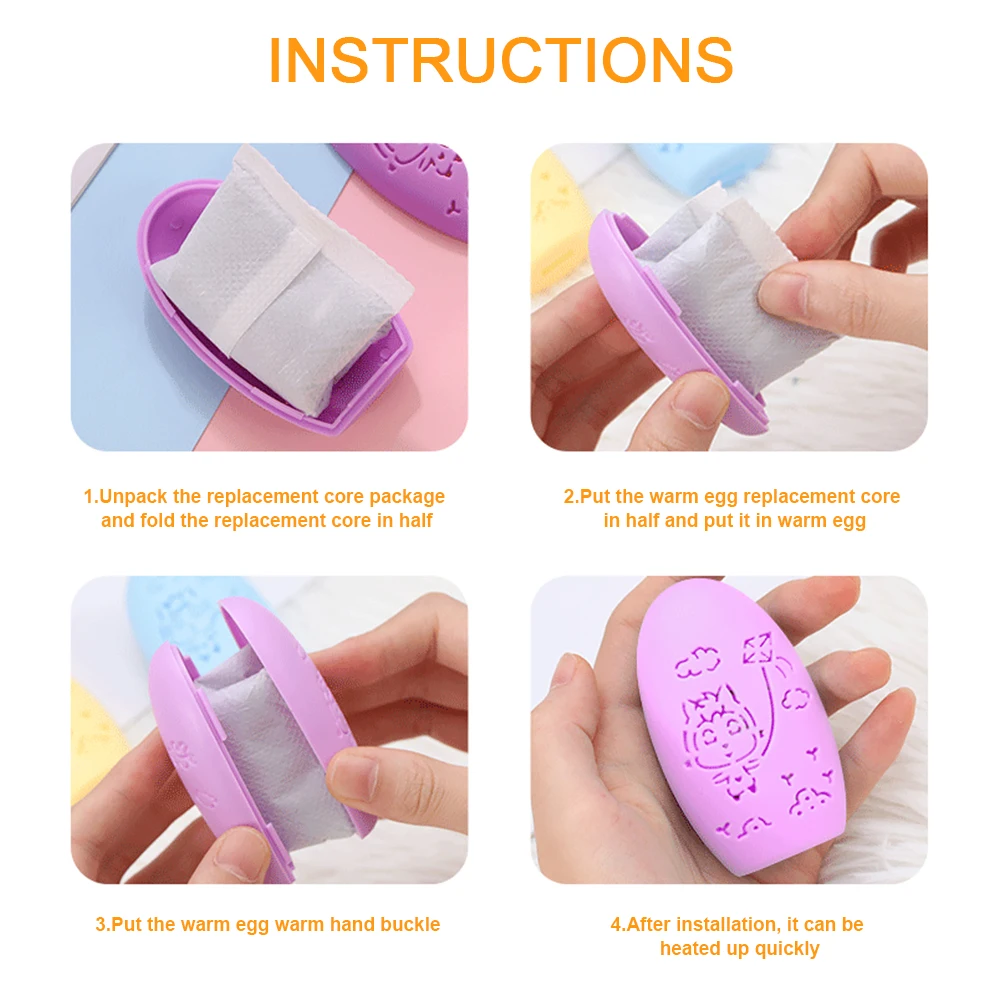 INSTRUCTIONS

1.Unpack the replacement core package and fold the replacement core in half

2.Put the warm egg replacement core in half and put it in warm egg

3.Put the warm egg warm hand buckle

4.After installation, it can be heated up quickly