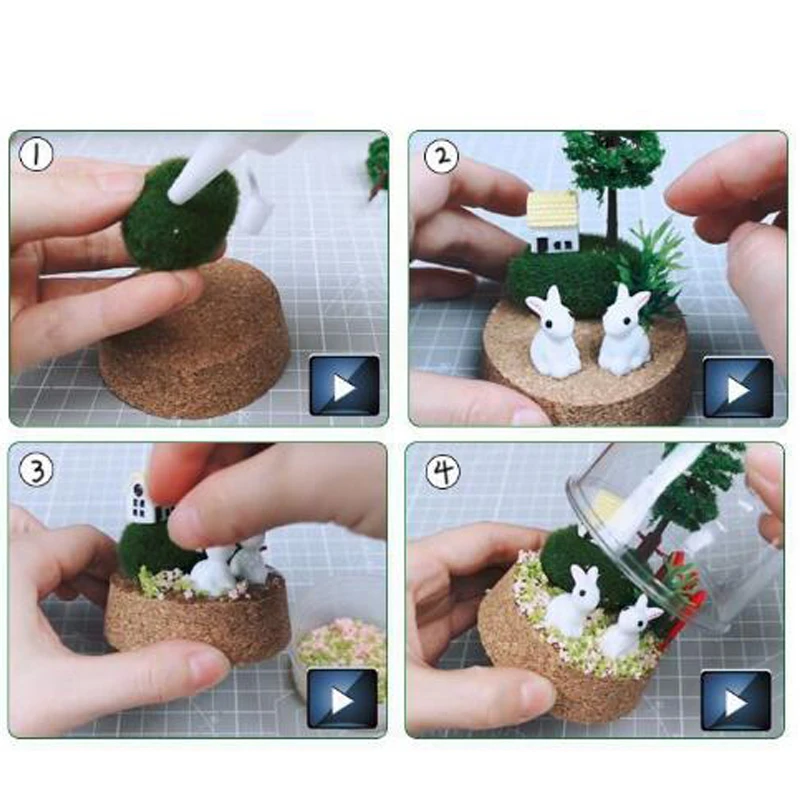 1

2

3

4